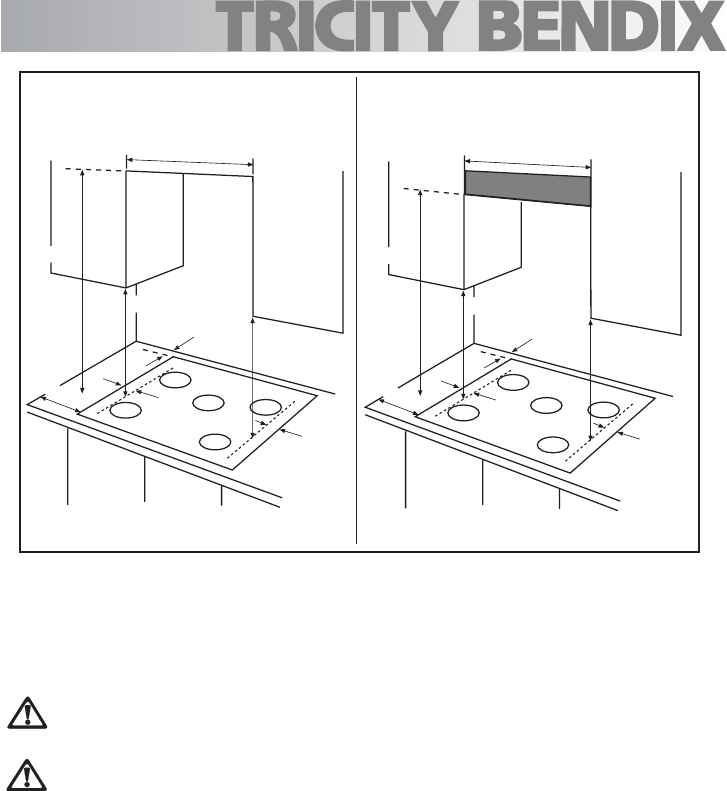 TRICITY BENDIX