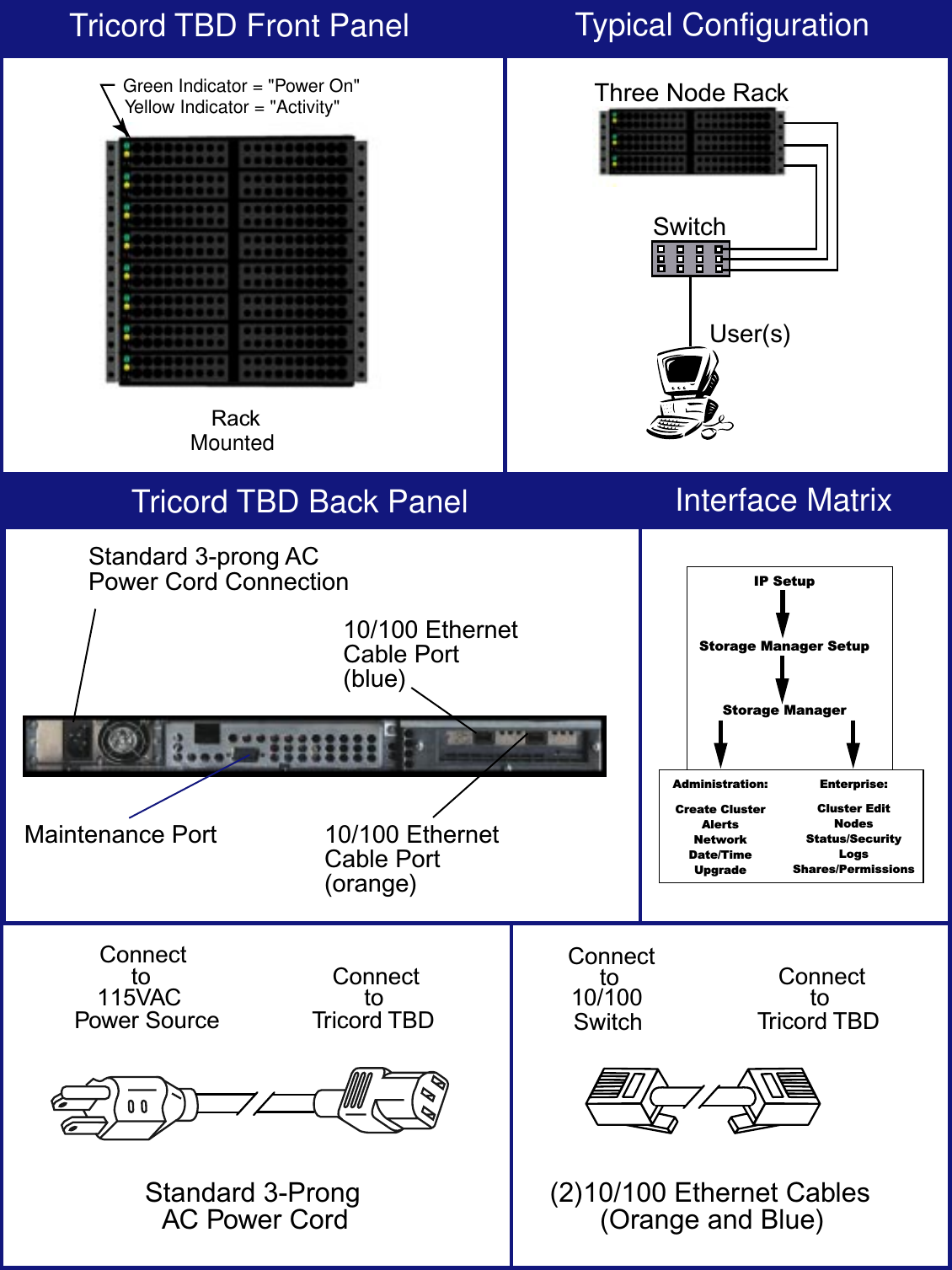 Tricord TBD Front Panel

Green Indicator = "Power On"
Yellow Indicator = "Activity"

Rack
Mounted

Typical Configuration

Three Node Rack

Switch

User(s)

Tricord TBD Back Panel

Standard 3-prong AC
Power Cord Connection

10/100 Ethernet
Cable Port
(blue)

Maintenance Port

10/100 Ethernet
Cable Port
(orange)

Interface Matrix

IP Setup

Storage Manager Setup

Storage Manager

Administration:

Create Cluster
Alerts
Network
Date/Time
Upgrade

Enterprise:

Cluster Edit
Nodes
Status/Security
Logs
Shares/Permissions

Connect
to
115VAC
Power Source

Connect
to
Tricord TBD

Standard 3-Prong
AC Power Cord

Connect
to
10/100
Switch

Connect
to
Tricord TBD

(2)10/100 Ethernet Cables
(Orange and Blue)