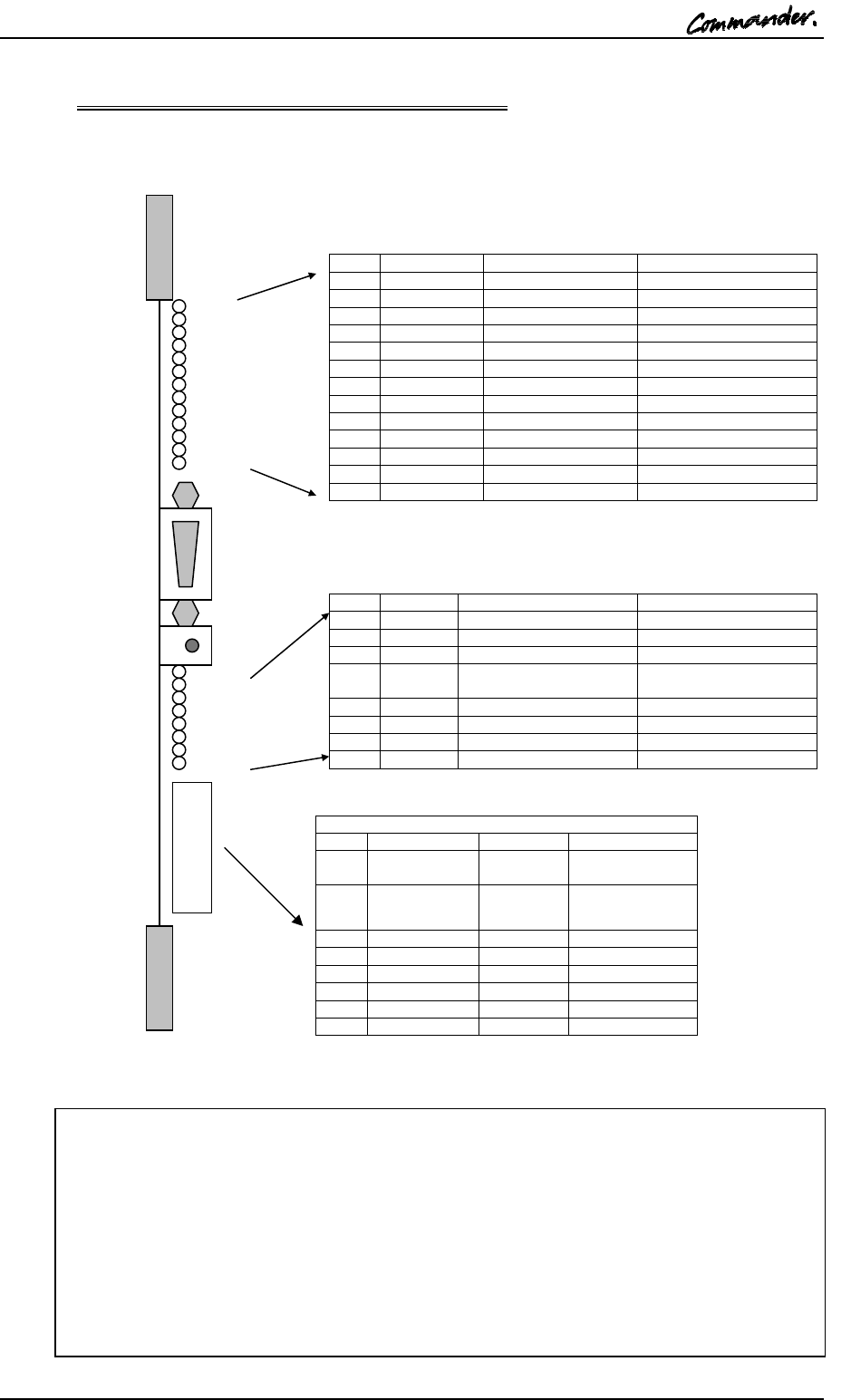 Commander.