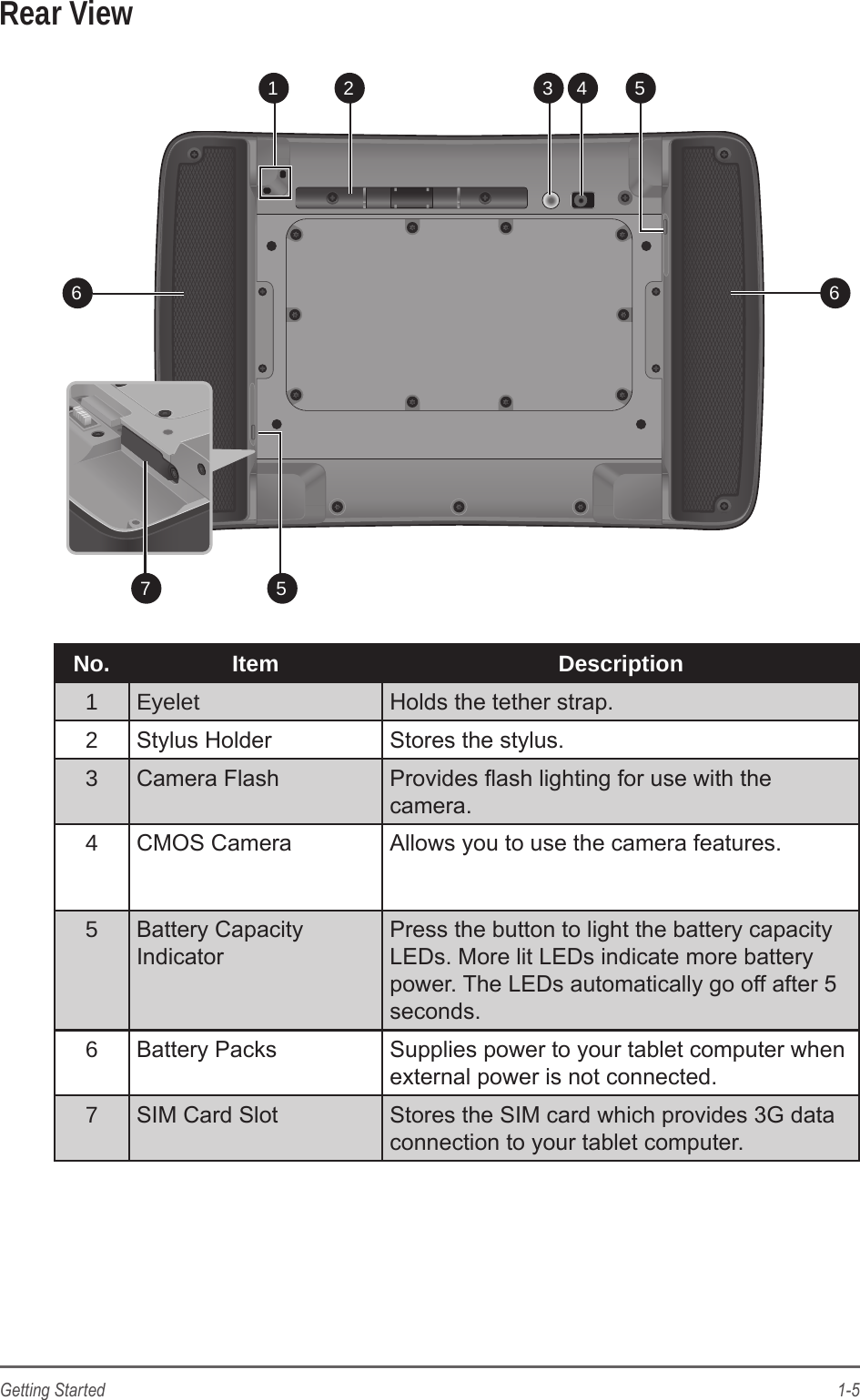 Rear View

1 2 3 4 5

6 6

7 5

| No. | Item | Description |
|---|---|---|
| 1 | Eyelet | Holds the tether strap. |
| 2 | Stylus Holder | Stores the stylus. |
| 3 | Camera Flash | Provides flash lighting for use with the camera. |
| 4 | CMOS Camera | Allows you to use the camera features. |
| 5 | Battery Capacity Indicator | Press the button to light the battery capacity LEDs. More lit LEDs indicate more battery power. The LEDs automatically go off after 5 seconds. |
| 6 | Battery Packs | Supplies power to your tablet computer when external power is not connected. |
| 7 | SIM Card Slot | Stores the SIM card which provides 3G data connection to your tablet computer. |

Getting Started 1-5