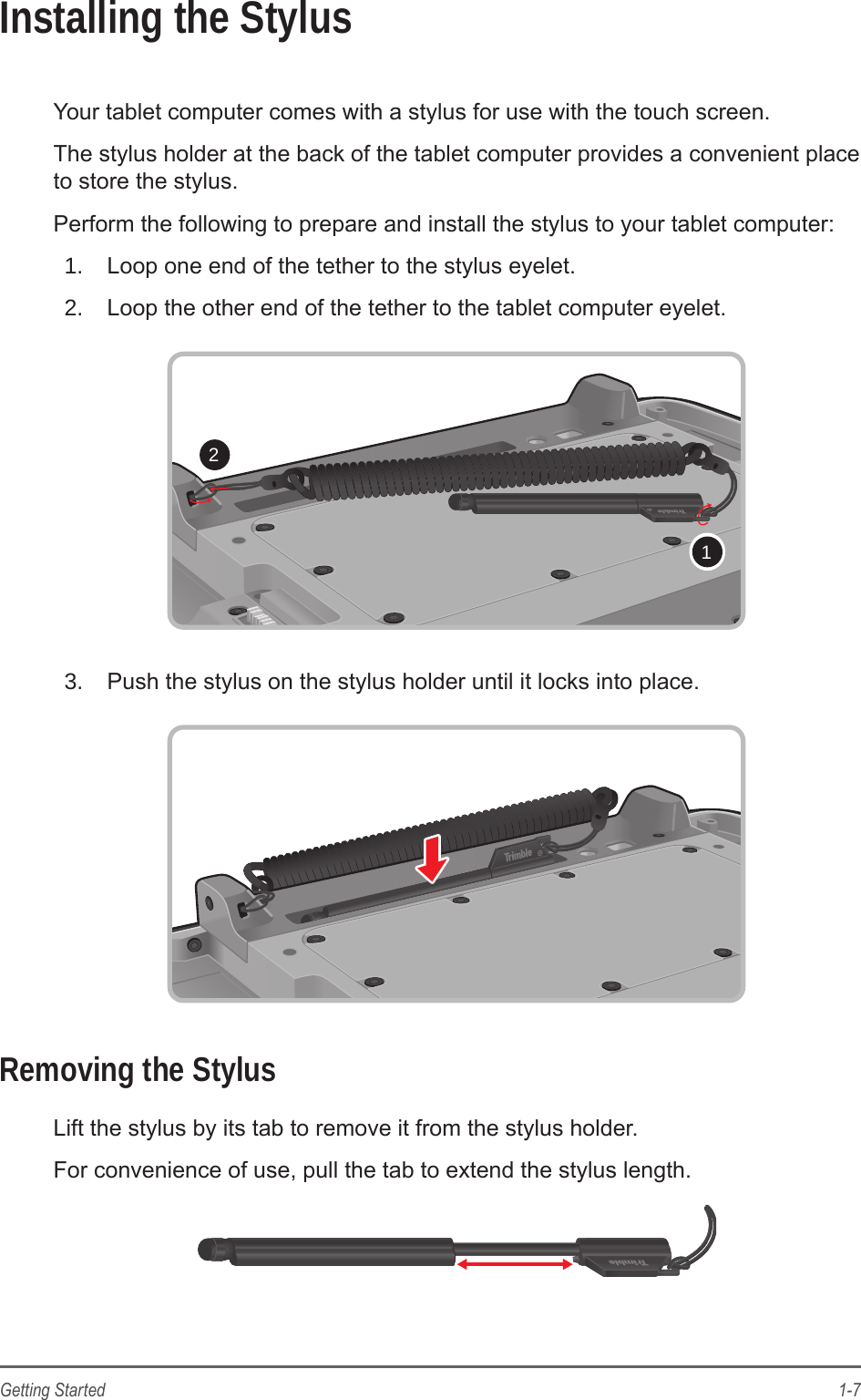 Installing the Stylus

Your tablet computer comes with a stylus for use with the touch screen.

The stylus holder at the back of the tablet computer provides a convenient place to store the stylus.

Perform the following to prepare and install the stylus to your tablet computer:

1. Loop one end of the tether to the stylus eyelet.
2. Loop the other end of the tether to the tablet computer eyelet.

2

Trimble

1

3. Push the stylus on the stylus holder until it locks into place.

Trimble

Removing the Stylus

Lift the stylus by its tab to remove it from the stylus holder.

For convenience of use, pull the tab to extend the stylus length.

Trimble

Getting Started 1-7