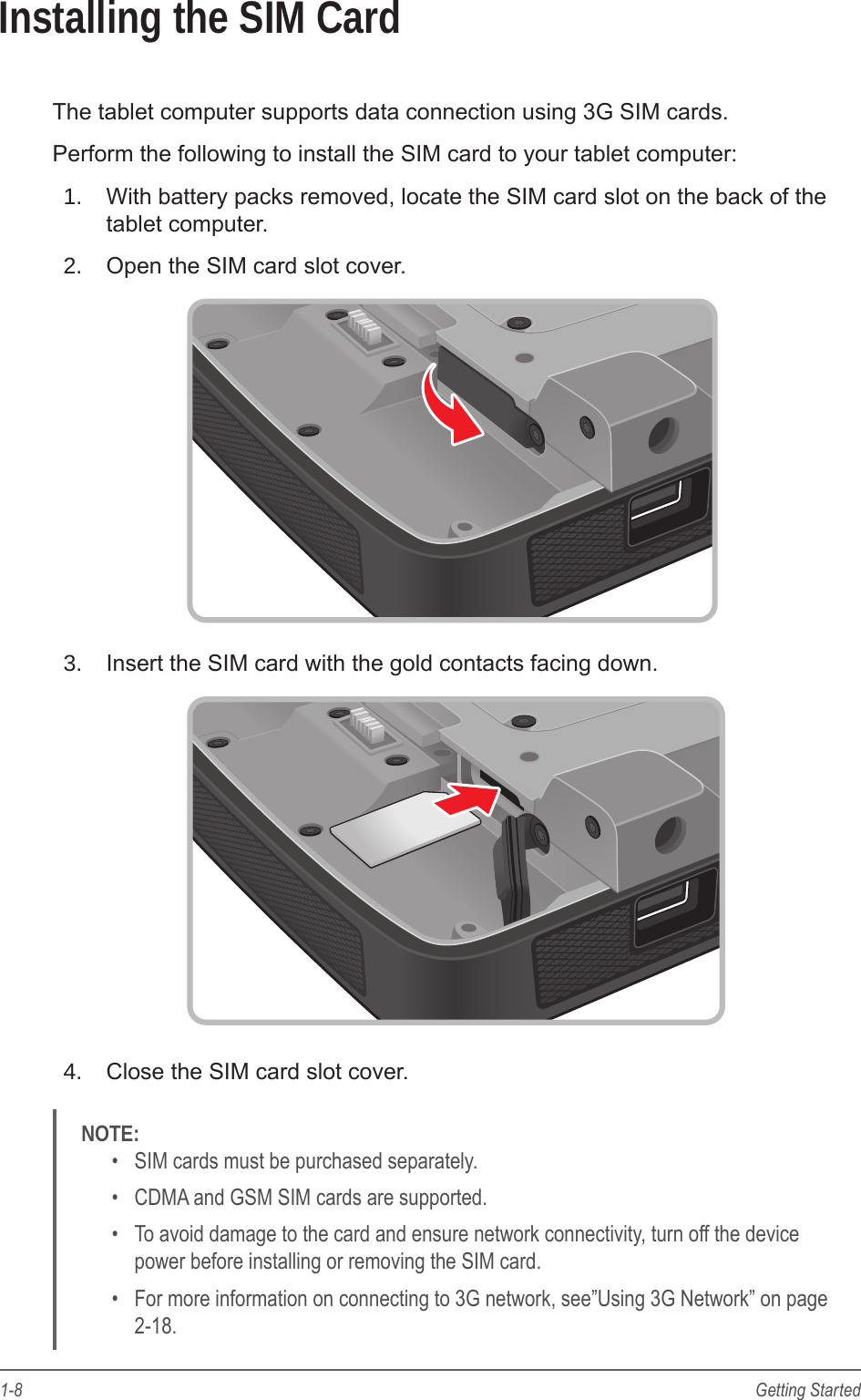 Installing the SIM Card

The tablet computer supports data connection using 3G SIM cards.

Perform the following to install the SIM card to your tablet computer:

1. With battery packs removed, locate the SIM card slot on the back of the tablet computer.

2. Open the SIM card slot cover.

3. Insert the SIM card with the gold contacts facing down.

4. Close the SIM card slot cover.

NOTE:

• SIM cards must be purchased separately.

• CDMA and GSM SIM cards are supported.

• To avoid damage to the card and ensure network connectivity, turn off the device power before installing or removing the SIM card.

• For more information on connecting to 3G network, see”Using 3G Network” on page 2-18.

1-8 Getting Started