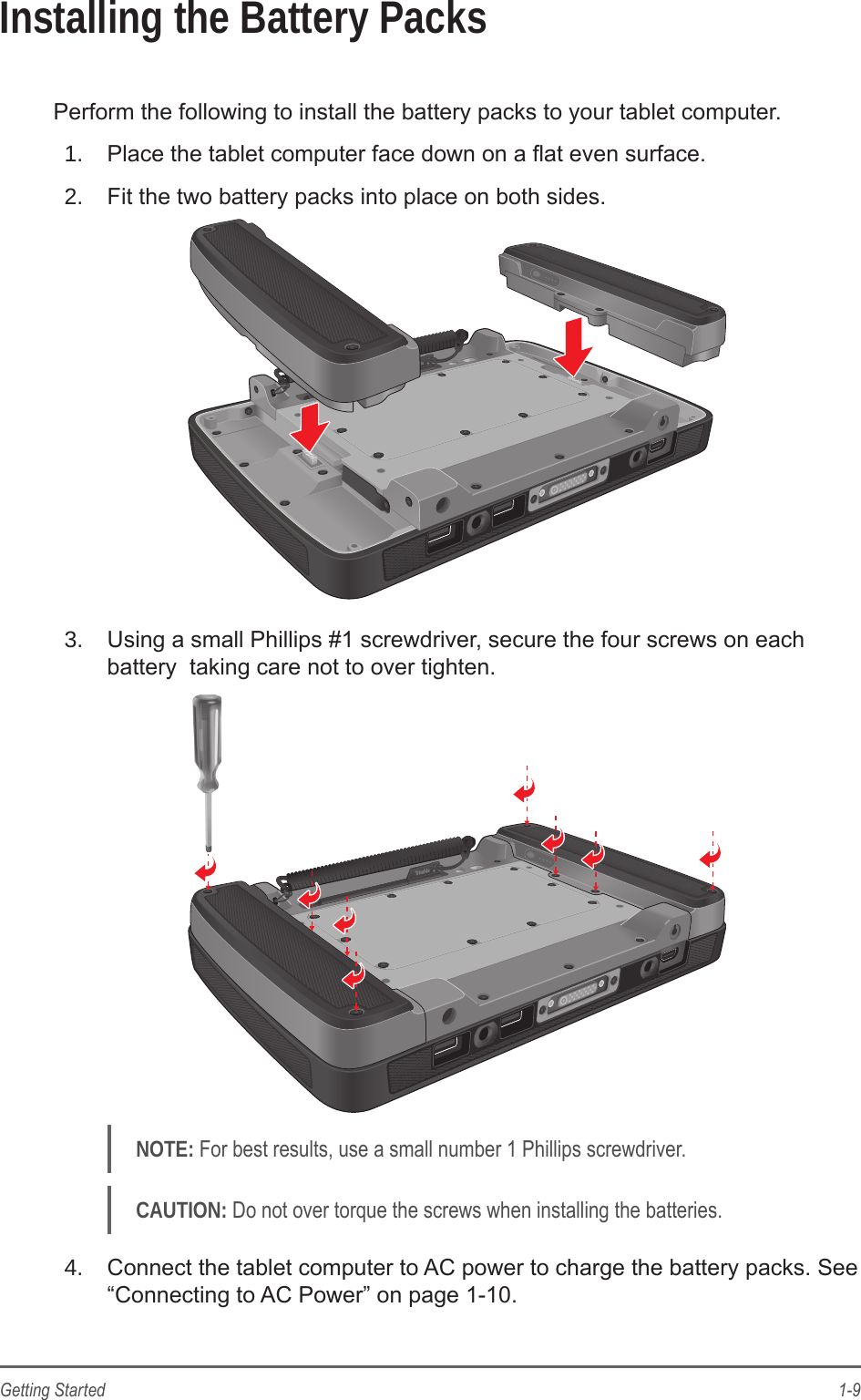 Installing the Battery Packs

Perform the following to install the battery packs to your tablet computer.

1. Place the tablet computer face down on a flat even surface.

2. Fit the two battery packs into place on both sides.

3. Using a small Phillips #1 screwdriver, secure the four screws on each battery  taking care not to over tighten.

NOTE: For best results, use a small number 1 Phillips screwdriver.

CAUTION: Do not over torque the screws when installing the batteries.

4. Connect the tablet computer to AC power to charge the battery packs. See “Connecting to AC Power” on page 1-10.

Getting Started

1-9