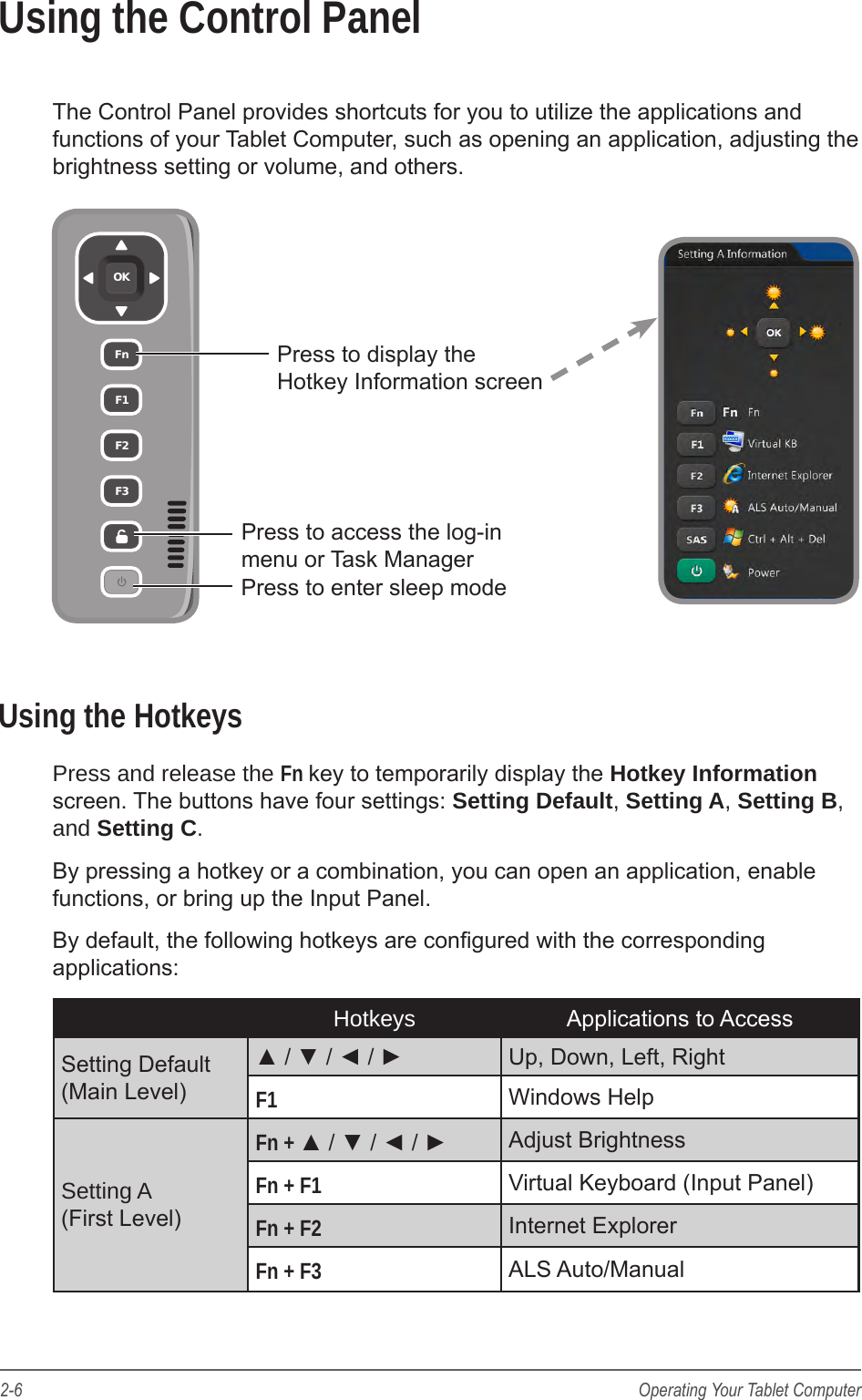 Using the Control Panel

The Control Panel provides shortcuts for you to utilize the applications and functions of your Tablet Computer, such as opening an application, adjusting the brightness setting or volume, and others.

OK
Fn
F1
F2
F3

Press to display the Hotkey Information screen

Press to access the log-in menu or Task Manager

Press to enter sleep mode

Setting A Information
OK
Fn Fn Fn
F1 Virtual KB
F2 Internet Explorer
F3 ALS Auto/Manual
SAS Ctrl + Alt + Del
Power

Using the Hotkeys

Press and release the Fn key to temporarily display the Hotkey Information screen. The buttons have four settings: Setting Default, Setting A, Setting B, and Setting C.

By pressing a hotkey or a combination, you can open an application, enable functions, or bring up the Input Panel.

By default, the following hotkeys are configured with the corresponding applications:

| | Hotkeys | Applications to Access |
|---|---|---|
| Setting Default (Main Level) | ▲ / ▼ / ◄ / ► | Up, Down, Left, Right |
| | F1 | Windows Help |
| Setting A (First Level) | Fn + ▲ / ▼ / ◄ / ► | Adjust Brightness |
| | Fn + F1 | Virtual Keyboard (Input Panel) |
| | Fn + F2 | Internet Explorer |
| | Fn + F3 | ALS Auto/Manual |

2-6 Operating Your Tablet Computer