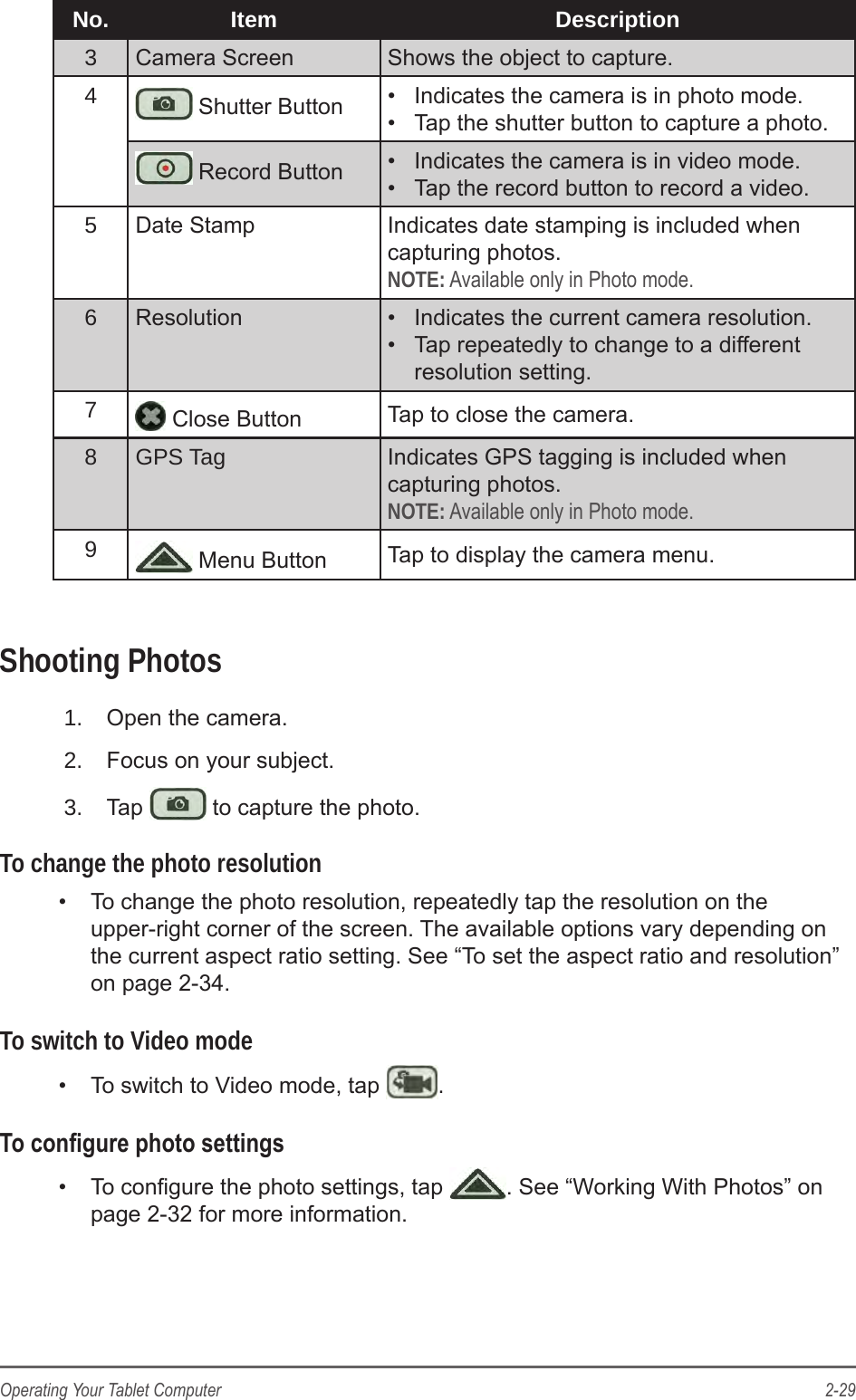 | No. | Item | Description |
|---|---|---|
| 3 | Camera Screen | Shows the object to capture. |
| 4 | Shutter Button | • Indicates the camera is in photo mode. • Tap the shutter button to capture a photo. |
| | Record Button | • Indicates the camera is in video mode. • Tap the record button to record a video. |
| 5 | Date Stamp | Indicates date stamping is included when capturing photos. NOTE: Available only in Photo mode. |
| 6 | Resolution | • Indicates the current camera resolution. • Tap repeatedly to change to a different resolution setting. |
| 7 | Close Button | Tap to close the camera. |
| 8 | GPS Tag | Indicates GPS tagging is included when capturing photos. NOTE: Available only in Photo mode. |
| 9 | Menu Button | Tap to display the camera menu. |

Shooting Photos

1. Open the camera.
2. Focus on your subject.
3. Tap to capture the photo.

To change the photo resolution

• To change the photo resolution, repeatedly tap the resolution on the upper-right corner of the screen. The available options vary depending on the current aspect ratio setting. See “To set the aspect ratio and resolution” on page 2-34.

To switch to Video mode

• To switch to Video mode, tap .

To configure photo settings

• To configure the photo settings, tap . See “Working With Photos” on page 2-32 for more information.

Operating Your Tablet Computer 2-29