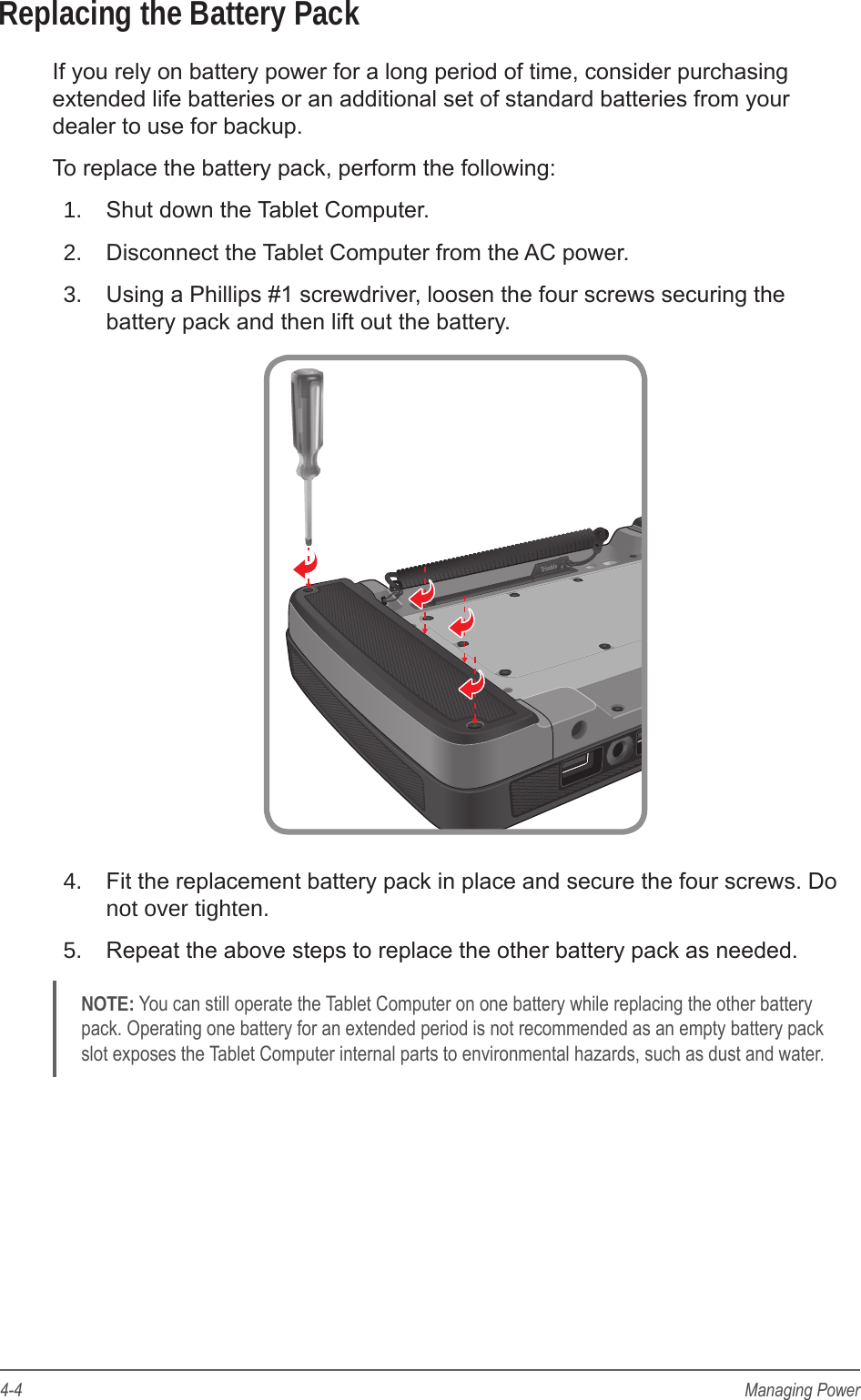 Replacing the Battery Pack

If you rely on battery power for a long period of time, consider purchasing extended life batteries or an additional set of standard batteries from your dealer to use for backup.

To replace the battery pack, perform the following:

1. Shut down the Tablet Computer.

2. Disconnect the Tablet Computer from the AC power.

3. Using a Phillips #1 screwdriver, loosen the four screws securing the battery pack and then lift out the battery.

Trimble

4. Fit the replacement battery pack in place and secure the four screws. Do not over tighten.

5. Repeat the above steps to replace the other battery pack as needed.

NOTE: You can still operate the Tablet Computer on one battery while replacing the other battery pack. Operating one battery for an extended period is not recommended as an empty battery pack slot exposes the Tablet Computer internal parts to environmental hazards, such as dust and water.

4-4 Managing Power