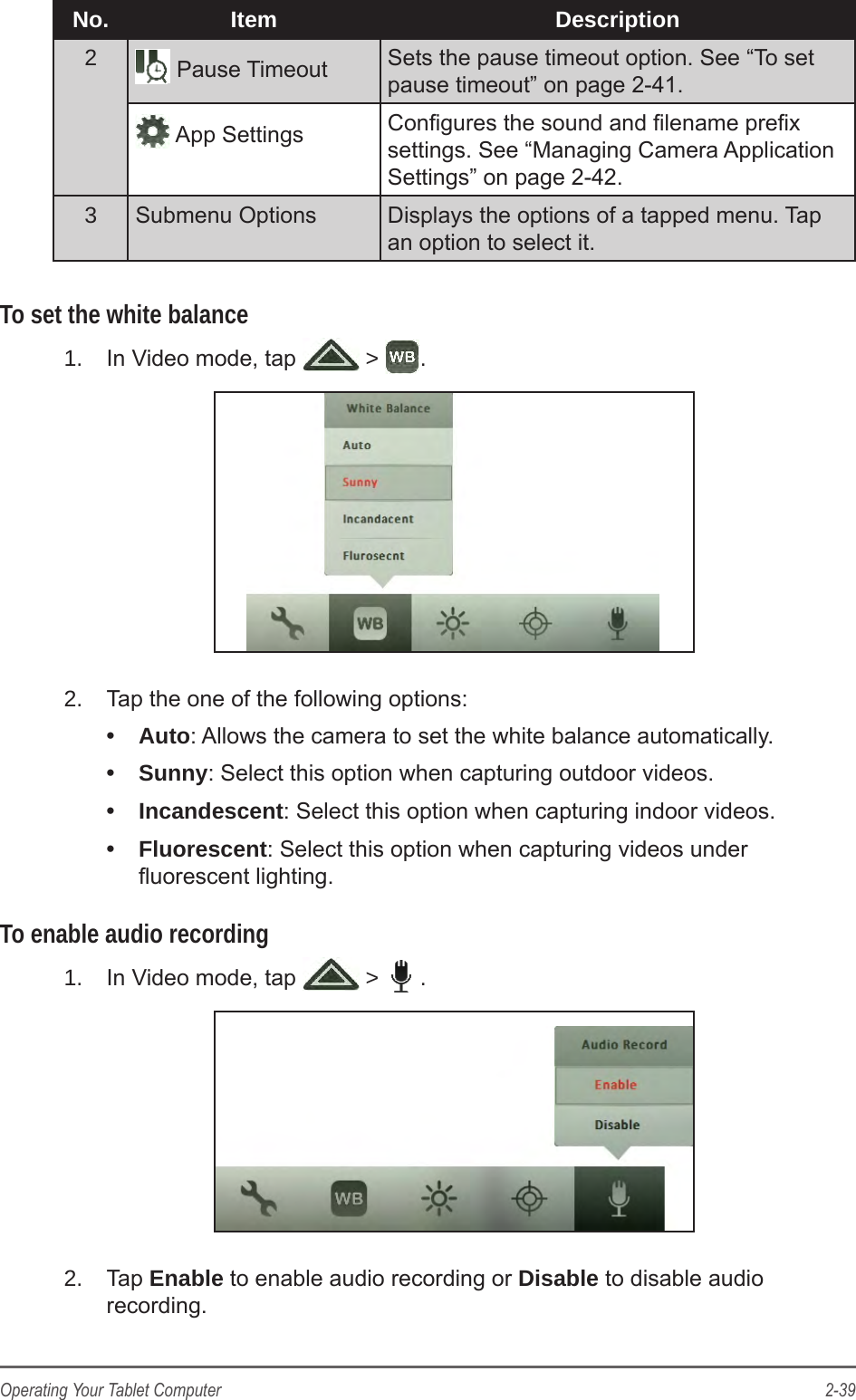 | No. | Item | Description |
|---|---|---|
| 2 | Pause Timeout | Sets the pause timeout option. See “To set pause timeout” on page 2-41. |
| | App Settings | Configures the sound and filename prefix settings. See “Managing Camera Application Settings” on page 2-42. |
| 3 | Submenu Options | Displays the options of a tapped menu. Tap an option to select it. |

To set the white balance

1. In Video mode, tap > WB.

White Balance
Auto
Sunny
Incandacent
Flurosecnt
WB

2. Tap the one of the following options:

• Auto: Allows the camera to set the white balance automatically.

• Sunny: Select this option when capturing outdoor videos.

• Incandescent: Select this option when capturing indoor videos.

• Fluorescent: Select this option when capturing videos under fluorescent lighting.

To enable audio recording

1. In Video mode, tap > .

Audio Record
Enable
Disable
WB

2. Tap Enable to enable audio recording or Disable to disable audio recording.

Operating Your Tablet Computer
2-39