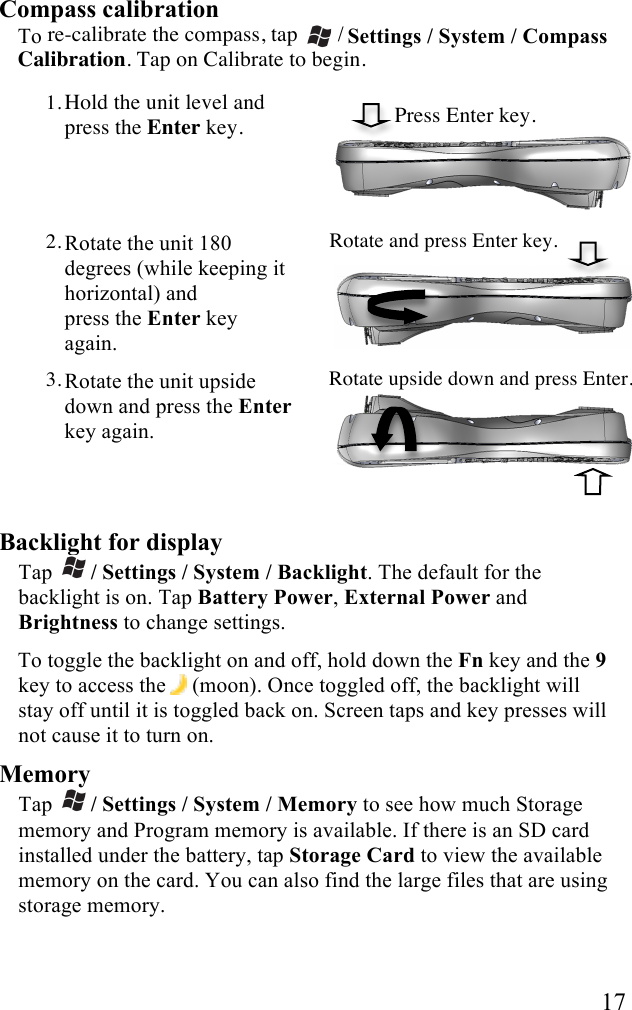 Compass calibration

To re-calibrate the compass, tap / Settings / System / Compass Calibration. Tap on Calibrate to begin.

1. Hold the unit level and press the Enter key.

Press Enter key.

2. Rotate the unit 180 degrees (while keeping it horizontal) and press the Enter key again.

Rotate and press Enter key.

3. Rotate the unit upside down and press the Enter key again.

Rotate upside down and press Enter.

Backlight for display

Tap / Settings / System / Backlight. The default for the backlight is on. Tap Battery Power, External Power and Brightness to change settings.

To toggle the backlight on and off, hold down the Fn key and the 9 key to access the (moon). Once toggled off, the backlight will stay off until it is toggled back on. Screen taps and key presses will not cause it to turn on.

Memory

Tap / Settings / System / Memory to see how much Storage memory and Program memory is available. If there is an SD card installed under the battery, tap Storage Card to view the available memory on the card. You can also find the large files that are using storage memory.

17