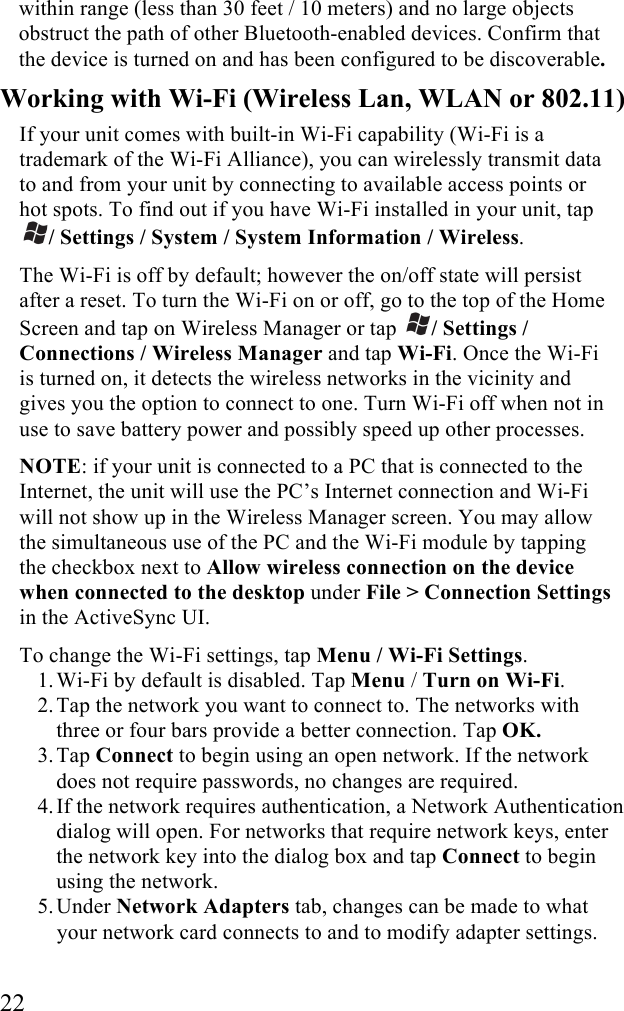 within range (less than 30 feet / 10 meters) and no large objects obstruct the path of other Bluetooth-enabled devices. Confirm that the device is turned on and has been configured to be discoverable.

Working with Wi-Fi (Wireless Lan, WLAN or 802.11)

If your unit comes with built-in Wi-Fi capability (Wi-Fi is a trademark of the Wi-Fi Alliance), you can wirelessly transmit data to and from your unit by connecting to available access points or hot spots. To find out if you have Wi-Fi installed in your unit, tap / Settings / System / System Information / Wireless.

The Wi-Fi is off by default; however the on/off state will persist after a reset. To turn the Wi-Fi on or off, go to the top of the Home Screen and tap on Wireless Manager or tap / Settings / Connections / Wireless Manager and tap Wi-Fi. Once the Wi-Fi is turned on, it detects the wireless networks in the vicinity and gives you the option to connect to one. Turn Wi-Fi off when not in use to save battery power and possibly speed up other processes.

NOTE: if your unit is connected to a PC that is connected to the Internet, the unit will use the PC's Internet connection and Wi-Fi will not show up in the Wireless Manager screen. You may allow the simultaneous use of the PC and the Wi-Fi module by tapping the checkbox next to Allow wireless connection on the device when connected to the desktop under File > Connection Settings in the ActiveSync UI.

To change the Wi-Fi settings, tap Menu / Wi-Fi Settings.
1. Wi-Fi by default is disabled. Tap Menu / Turn on Wi-Fi.
2. Tap the network you want to connect to. The networks with three or four bars provide a better connection. Tap OK.
3. Tap Connect to begin using an open network. If the network does not require passwords, no changes are required.
4. If the network requires authentication, a Network Authentication dialog will open. For networks that require network keys, enter the network key into the dialog box and tap Connect to begin using the network.
5. Under Network Adapters tab, changes can be made to what your network card connects to and to modify adapter settings.

22