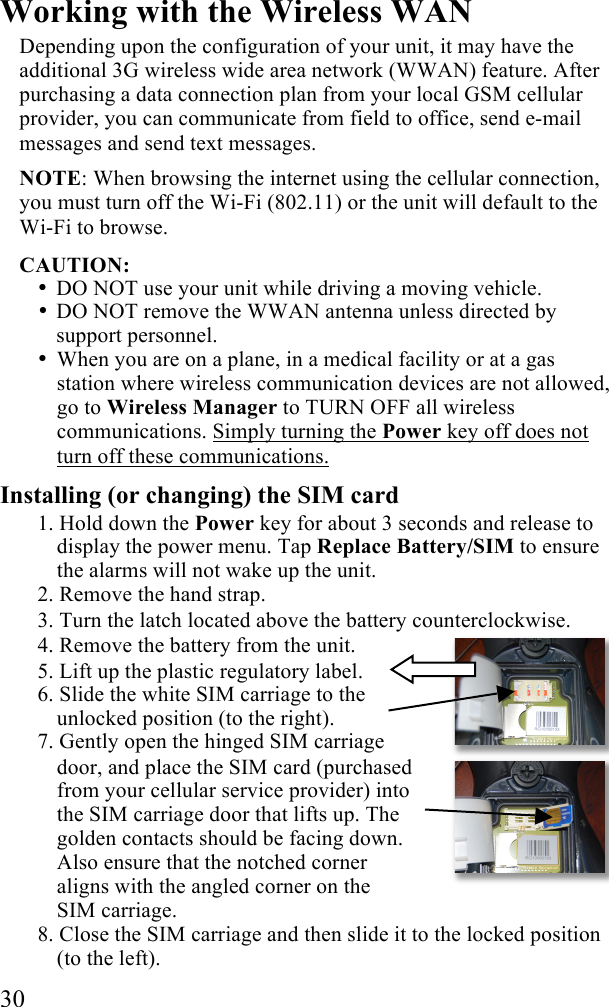 Working with the Wireless WAN

Depending upon the configuration of your unit, it may have the additional 3G wireless wide area network (WWAN) feature. After purchasing a data connection plan from your local GSM cellular provider, you can communicate from field to office, send e-mail messages and send text messages.

NOTE: When browsing the internet using the cellular connection, you must turn off the Wi-Fi (802.11) or the unit will default to the Wi-Fi to browse.

CAUTION:
• DO NOT use your unit while driving a moving vehicle.
• DO NOT remove the WWAN antenna unless directed by support personnel.
• When you are on a plane, in a medical facility or at a gas station where wireless communication devices are not allowed, go to Wireless Manager to TURN OFF all wireless communications. Simply turning the Power key off does not turn off these communications.

Installing (or changing) the SIM card

1. Hold down the Power key for about 3 seconds and release to display the power menu. Tap Replace Battery/SIM to ensure the alarms will not wake up the unit.
2. Remove the hand strap.
3. Turn the latch located above the battery counterclockwise.
4. Remove the battery from the unit.
5. Lift up the plastic regulatory label.
6. Slide the white SIM carriage to the unlocked position (to the right).
7. Gently open the hinged SIM carriage door, and place the SIM card (purchased from your cellular service provider) into the SIM carriage door that lifts up. The golden contacts should be facing down. Also ensure that the notched corner aligns with the angled corner on the SIM carriage.
8. Close the SIM carriage and then slide it to the locked position (to the left).

30