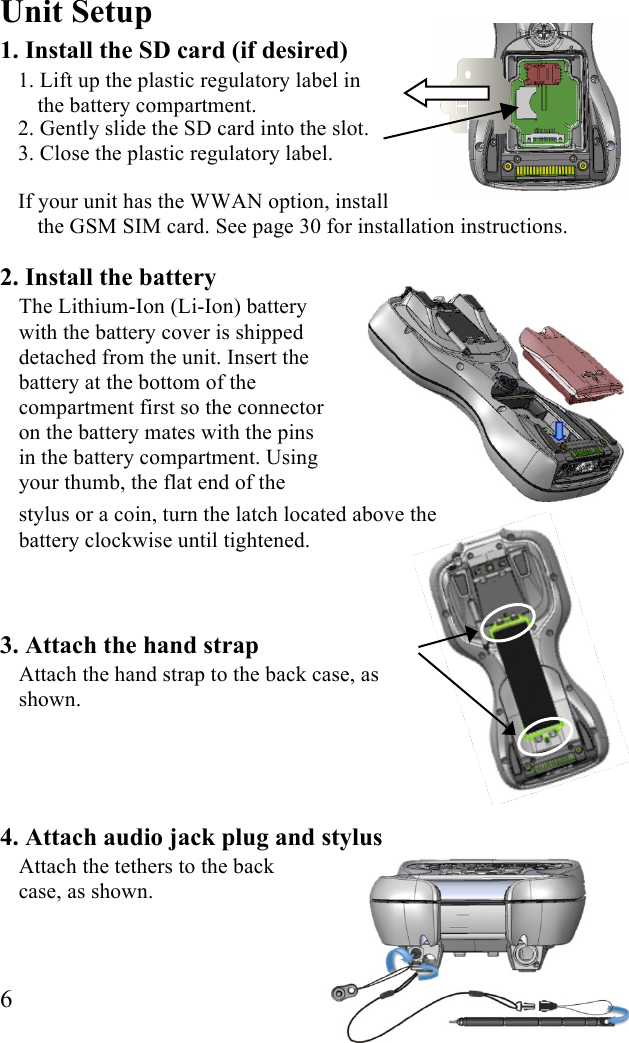 Unit Setup

1. Install the SD card (if desired)

1. Lift up the plastic regulatory label in the battery compartment.
2. Gently slide the SD card into the slot.
3. Close the plastic regulatory label.

If your unit has the WWAN option, install the GSM SIM card. See page 30 for installation instructions.

2. Install the battery

The Lithium-Ion (Li-Ion) battery with the battery cover is shipped detached from the unit. Insert the battery at the bottom of the compartment first so the connector on the battery mates with the pins in the battery compartment. Using your thumb, the flat end of the stylus or a coin, turn the latch located above the battery clockwise until tightened.

3. Attach the hand strap

Attach the hand strap to the back case, as shown.

4. Attach audio jack plug and stylus

Attach the tethers to the back case, as shown.

6