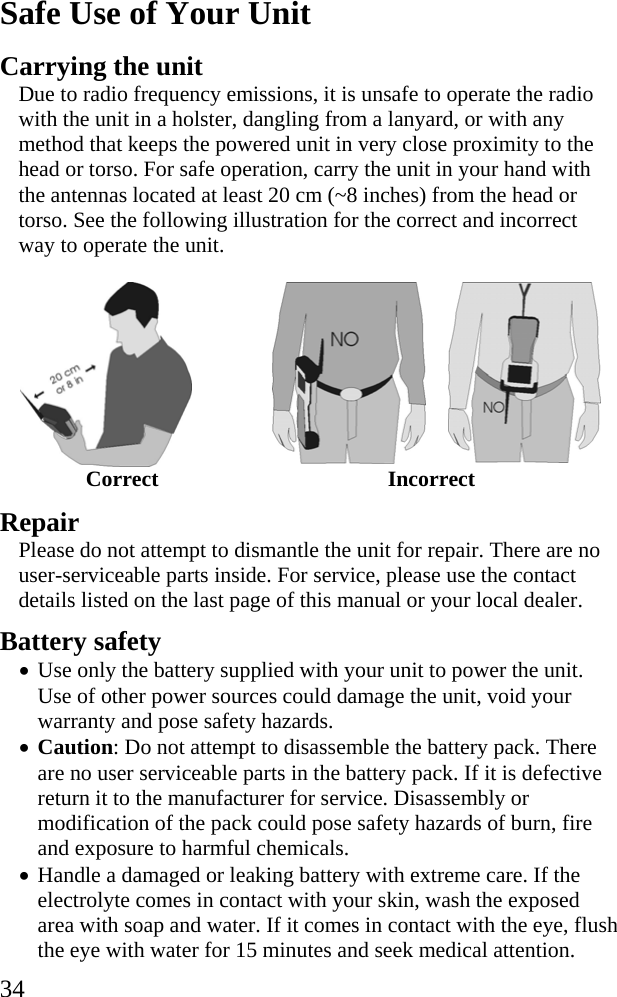 Safe Use of Your Unit

Carrying the unit

Due to radio frequency emissions, it is unsafe to operate the radio with the unit in a holster, dangling from a lanyard, or with any method that keeps the powered unit in very close proximity to the head or torso. For safe operation, carry the unit in your hand with the antennas located at least 20 cm (~8 inches) from the head or torso. See the following illustration for the correct and incorrect way to operate the unit.

20 cm or 8 in

NO

NO

Correct

Incorrect

Repair

Please do not attempt to dismantle the unit for repair. There are no user-serviceable parts inside. For service, please use the contact details listed on the last page of this manual or your local dealer.

Battery safety

• Use only the battery supplied with your unit to power the unit. Use of other power sources could damage the unit, void your warranty and pose safety hazards.
• Caution: Do not attempt to disassemble the battery pack. There are no user serviceable parts in the battery pack. If it is defective return it to the manufacturer for service. Disassembly or modification of the pack could pose safety hazards of burn, fire and exposure to harmful chemicals.
• Handle a damaged or leaking battery with extreme care. If the electrolyte comes in contact with your skin, wash the exposed area with soap and water. If it comes in contact with the eye, flush the eye with water for 15 minutes and seek medical attention.

34