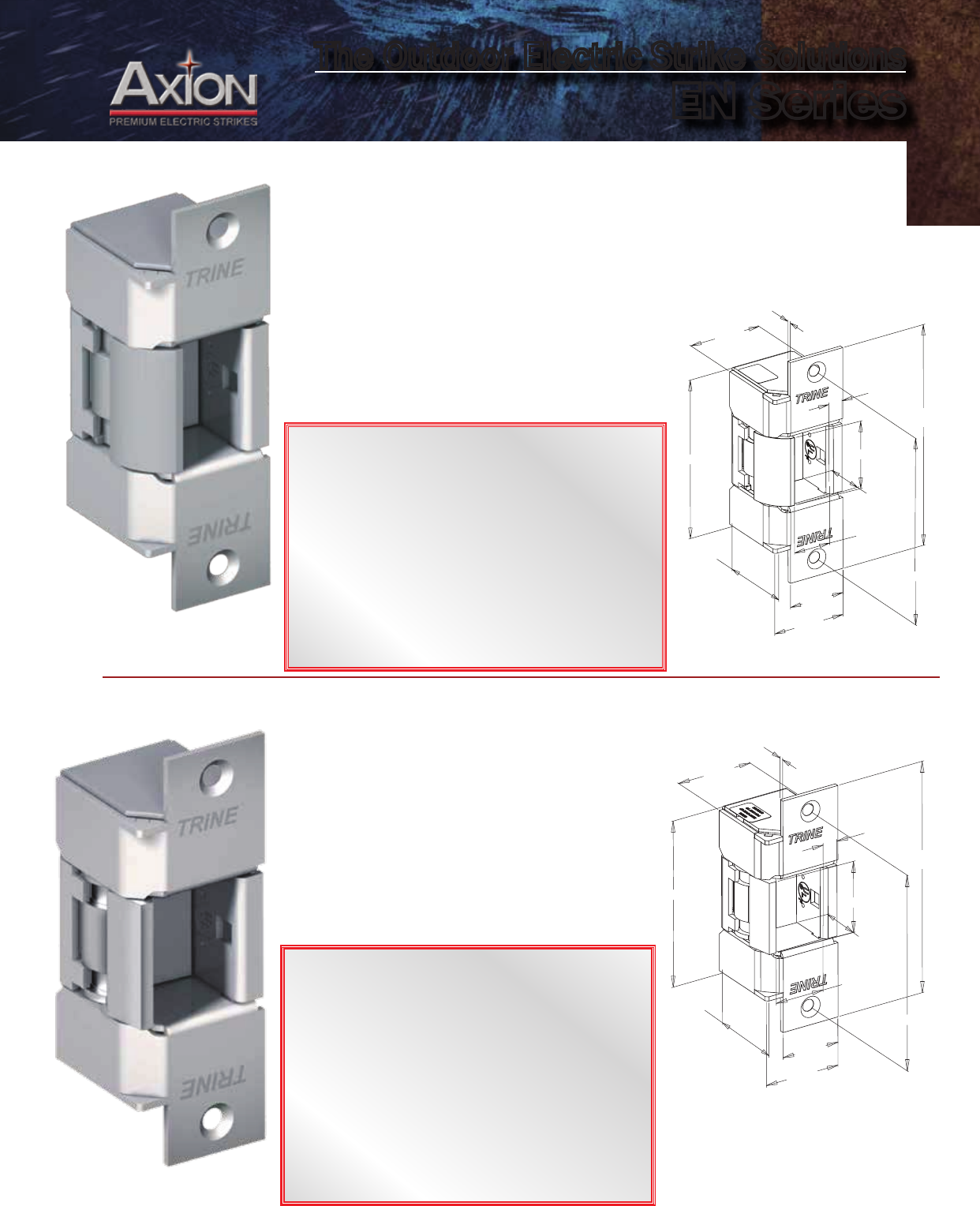 AXION
PREMIUM ELECTRIC STRIKES

The Outdoor Electric Strike Solutions
EN Series

TRINE
TRINE

TRINE
TRINE

TRINE
TRINE

TRINE
TRINE