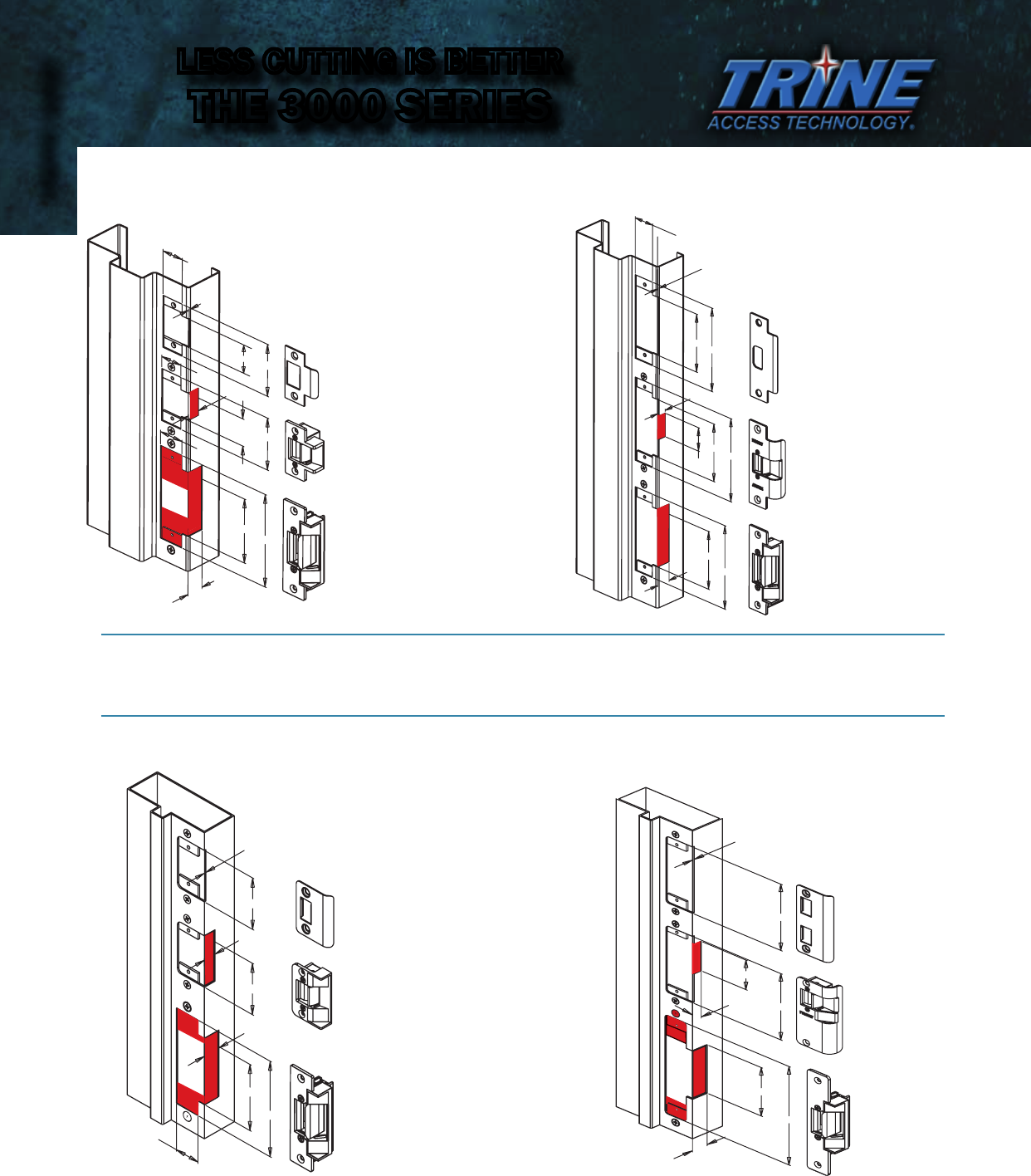 LESS CUTTING IS BETTER
THE 3000 SERIES

TRINE
ACCESS TECHNOLOGY.