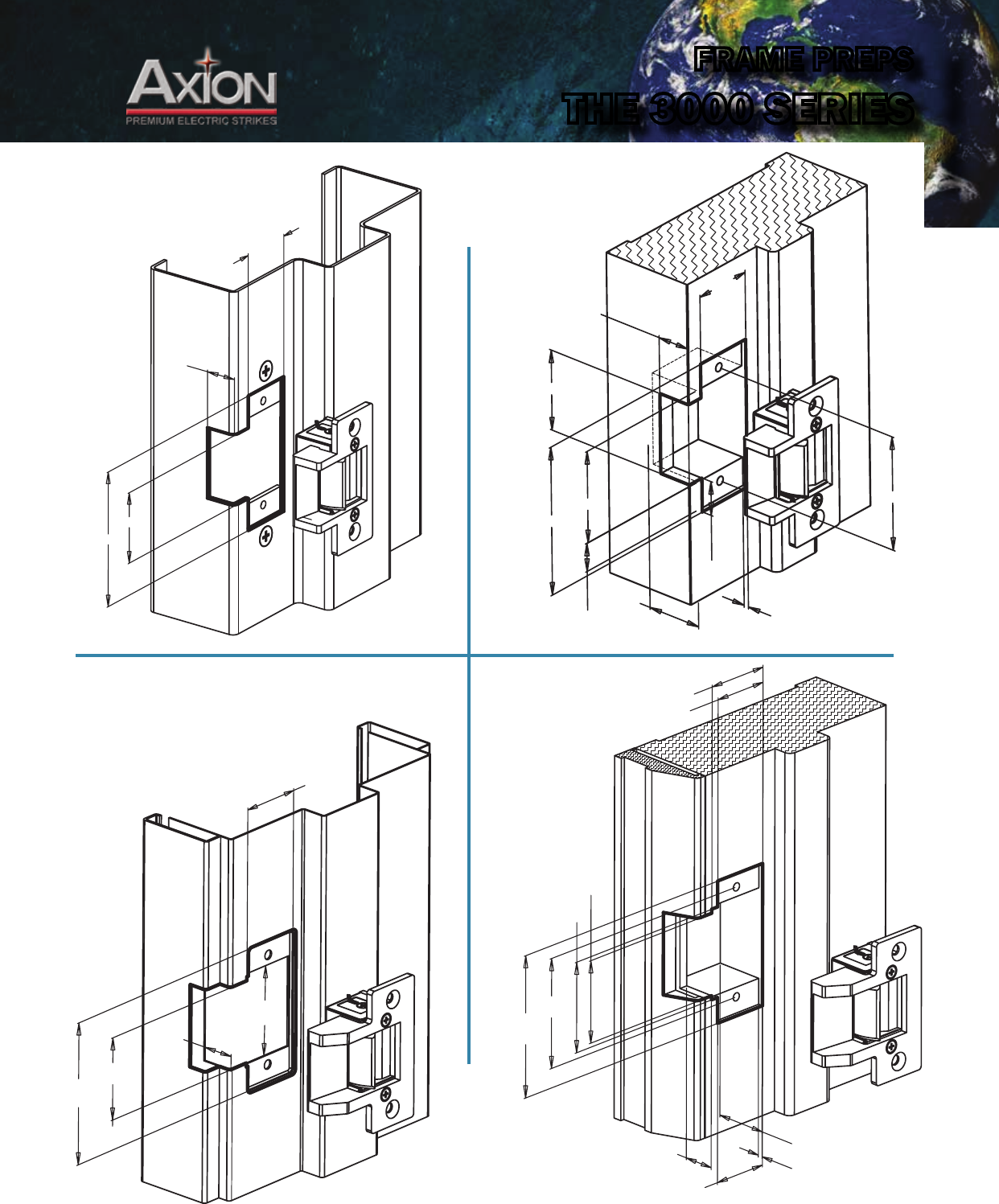 AXION
PREMIUM ELECTRIC STRIKES

FRAME PREPS
THE 3000 SERIES