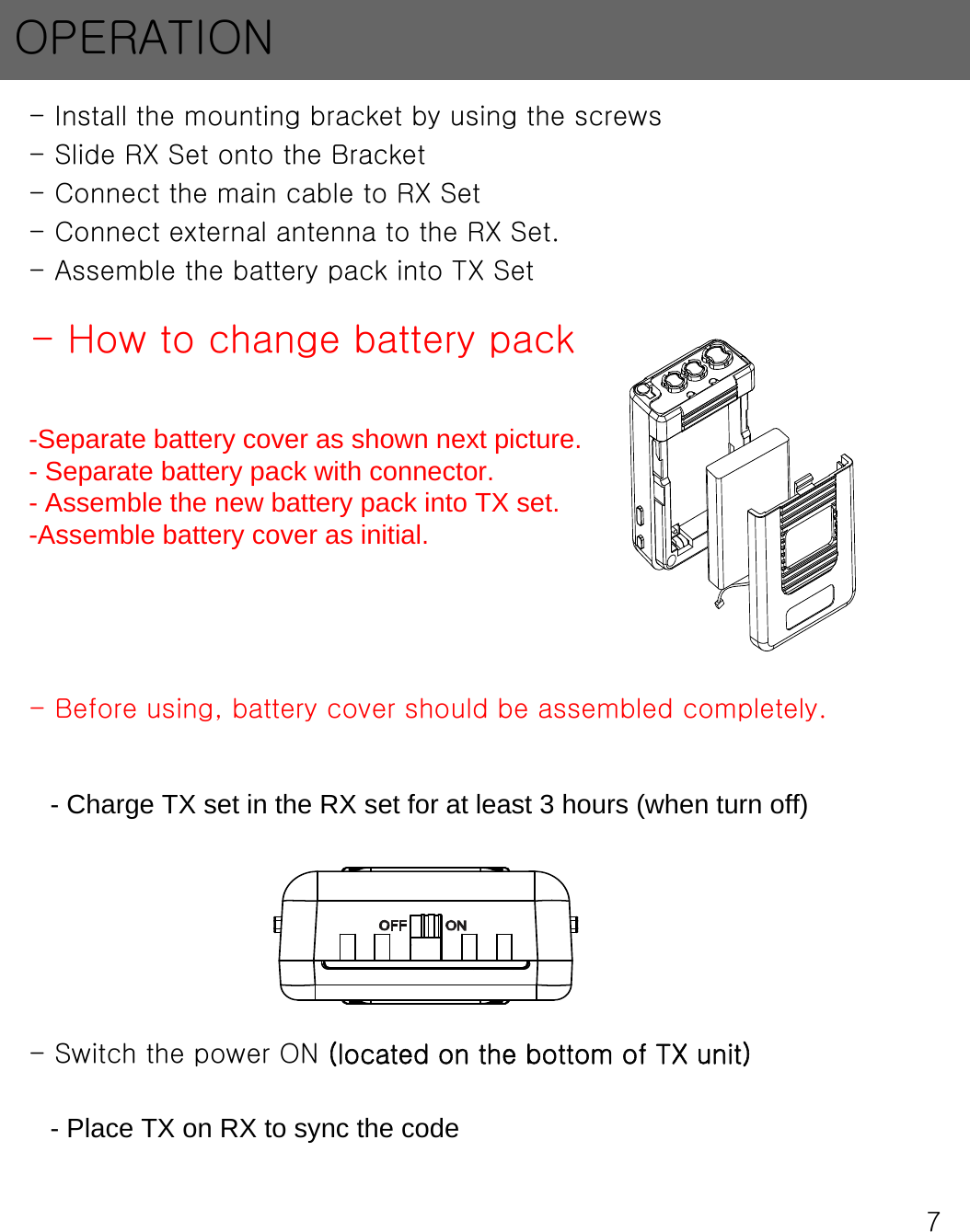 OPERATION

- Install the mounting bracket by using the screws
- Slide RX Set onto the Bracket
- Connect the main cable to RX Set
- Connect external antenna to the RX Set.
- Assemble the battery pack into TX Set

- How to change battery pack

-Separate battery cover as shown next picture.
- Separate battery pack with connector.
- Assemble the new battery pack into TX set.
-Assemble battery cover as initial.

- Before using, battery cover should be assembled completely.

- Charge TX set in the RX set for at least 3 hours (when turn off)

OFF ON

- Switch the power ON (located on the bottom of TX unit)

- Place TX on RX to sync the code

7