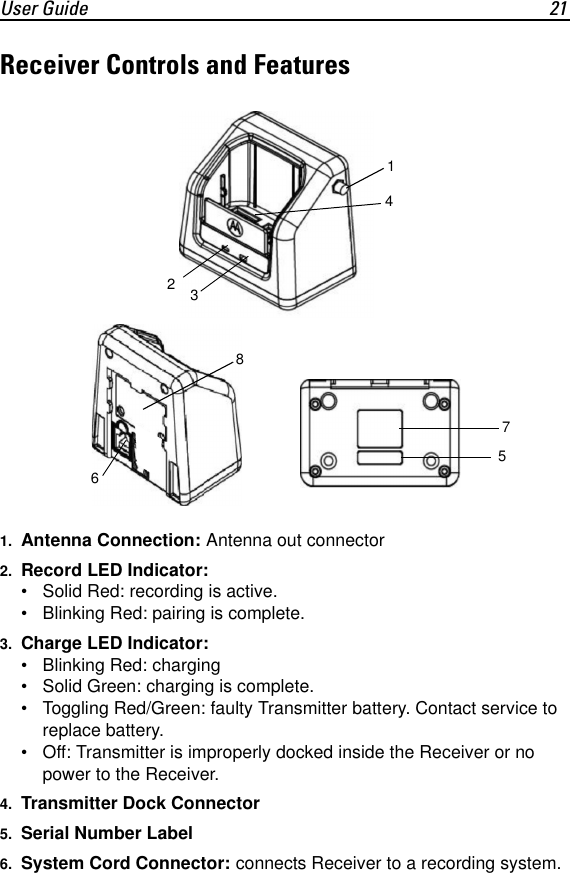 User Guide 21

Receiver Controls and Features

1
4
2
3
8
7
5
6

1. Antenna Connection: Antenna out connector

2. Record LED Indicator:
• Solid Red: recording is active.
• Blinking Red: pairing is complete.

3. Charge LED Indicator:
• Blinking Red: charging
• Solid Green: charging is complete.
• Toggling Red/Green: faulty Transmitter battery. Contact service to replace battery.
• Off: Transmitter is improperly docked inside the Receiver or no power to the Receiver.

4. Transmitter Dock Connector

5. Serial Number Label

6. System Cord Connector: connects Receiver to a recording system.