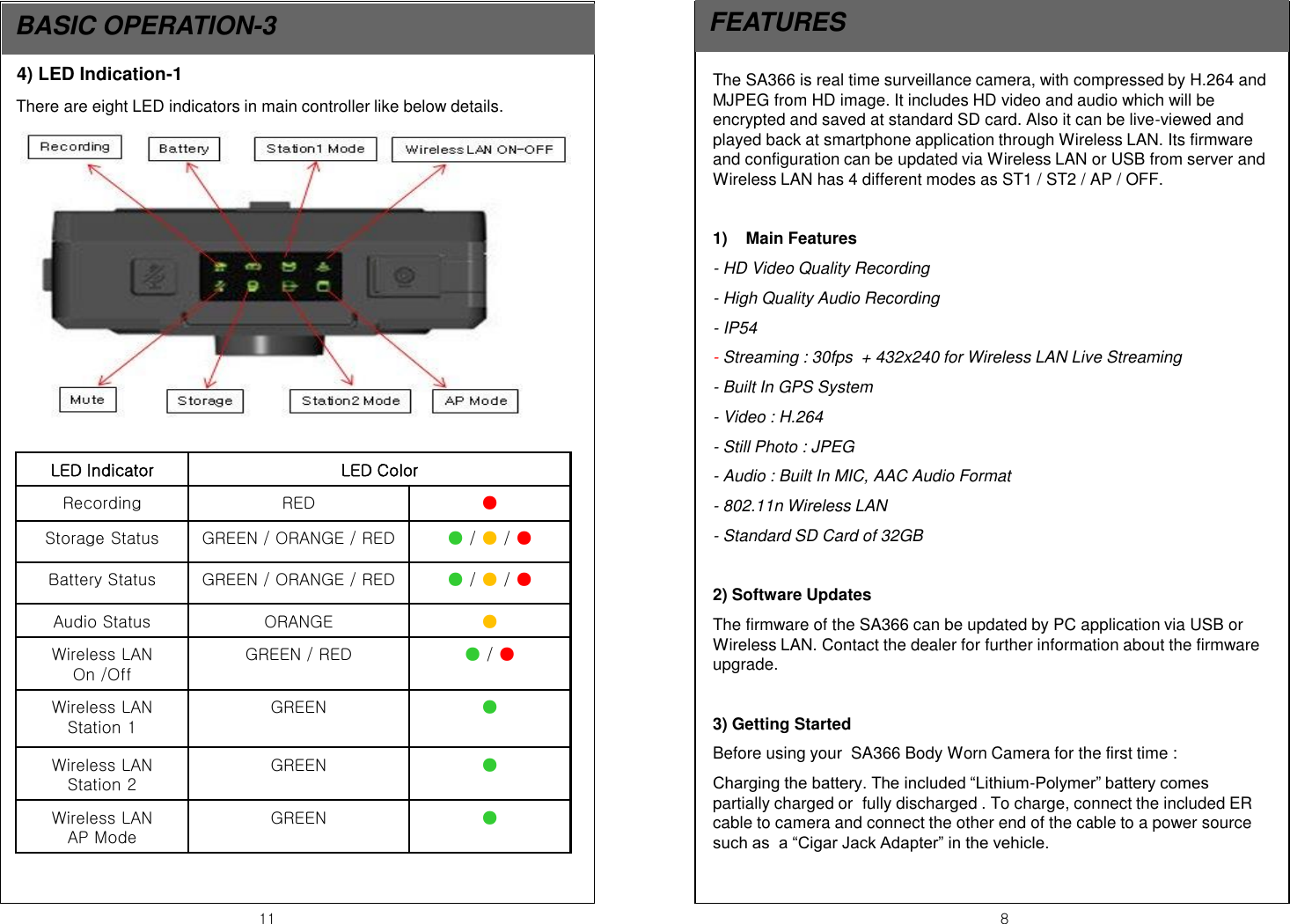 BASIC OPERATION-3

4) LED Indication-1

There are eight LED indicators in main controller like below details.

Recording
Battery
Station1 Mode
Wireless LAN ON-OFF
Mute
Storage
Station2 Mode
AP Mode

| LED Indicator | LED Color | |
|---|---|---|
| Recording | RED | |
| Storage Status | GREEN / ORANGE / RED | / / |
| Battery Status | GREEN / ORANGE / RED | / / |
| Audio Status | ORANGE | |
| Wireless LAN On /Off | GREEN / RED | / |
| Wireless LAN Station 1 | GREEN | |
| Wireless LAN Station 2 | GREEN | |
| Wireless LAN AP Mode | GREEN | |

11

FEATURES

The SA366 is real time surveillance camera, with compressed by H.264 and MJPEG from HD image. It includes HD video and audio which will be encrypted and saved at standard SD card. Also it can be live-viewed and played back at smartphone application through Wireless LAN. Its firmware and configuration can be updated via Wireless LAN or USB from server and Wireless LAN has 4 different modes as ST1 / ST2 / AP / OFF.

1) Main Features

- HD Video Quality Recording

- High Quality Audio Recording

- IP54

- Streaming : 30fps + 432x240 for Wireless LAN Live Streaming

- Built In GPS System

- Video : H.264

- Still Photo : JPEG

- Audio : Built In MIC, AAC Audio Format

- 802.11n Wireless LAN

- Standard SD Card of 32GB

2) Software Updates

The firmware of the SA366 can be updated by PC application via USB or Wireless LAN. Contact the dealer for further information about the firmware upgrade.

3) Getting Started

Before using your SA366 Body Worn Camera for the first time :

Charging the battery. The included “Lithium-Polymer” battery comes partially charged or fully discharged . To charge, connect the included ER cable to camera and connect the other end of the cable to a power source such as a “Cigar Jack Adapter” in the vehicle.

8