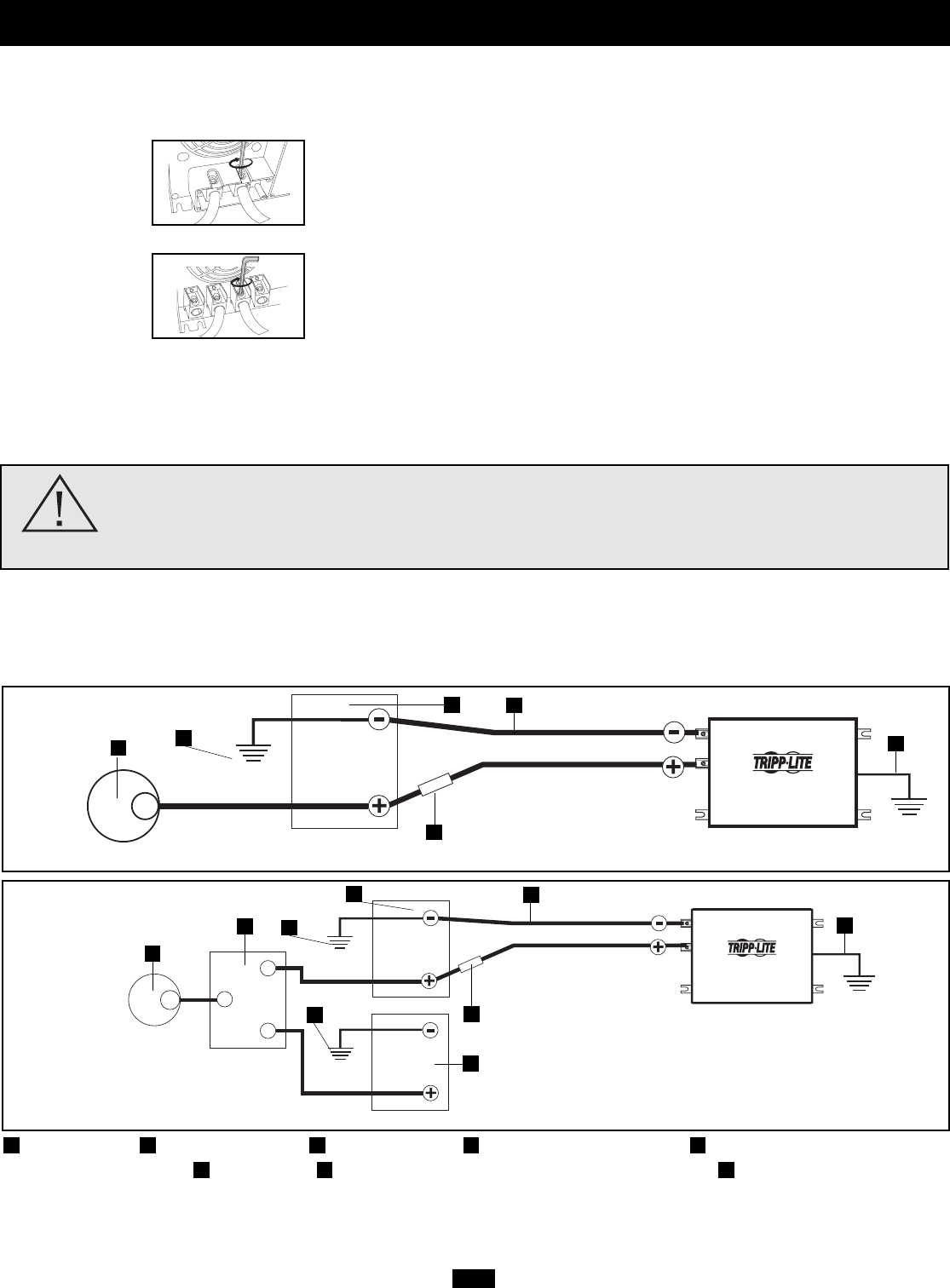 TRIPP·LITE

TRIPP·LITE