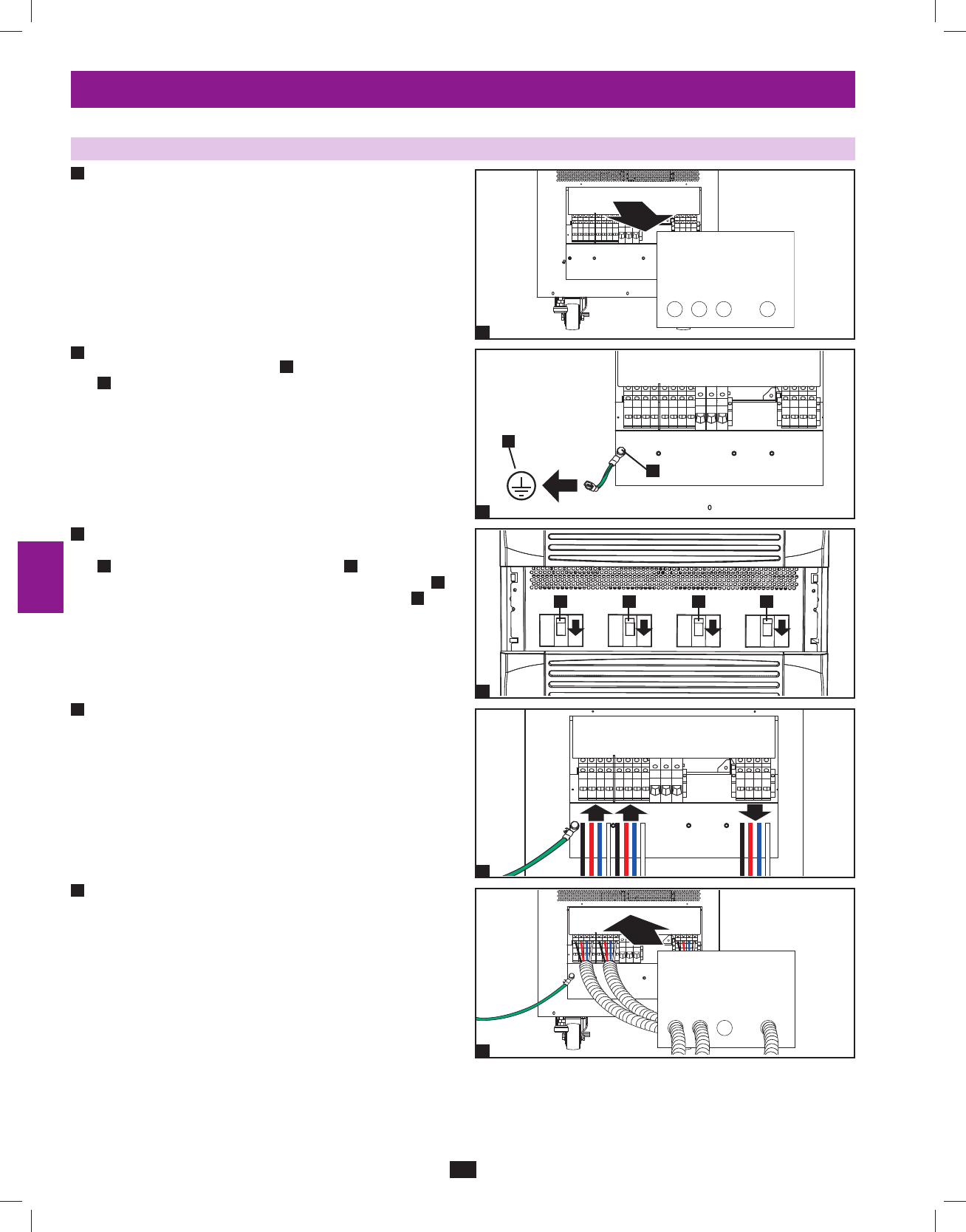 0