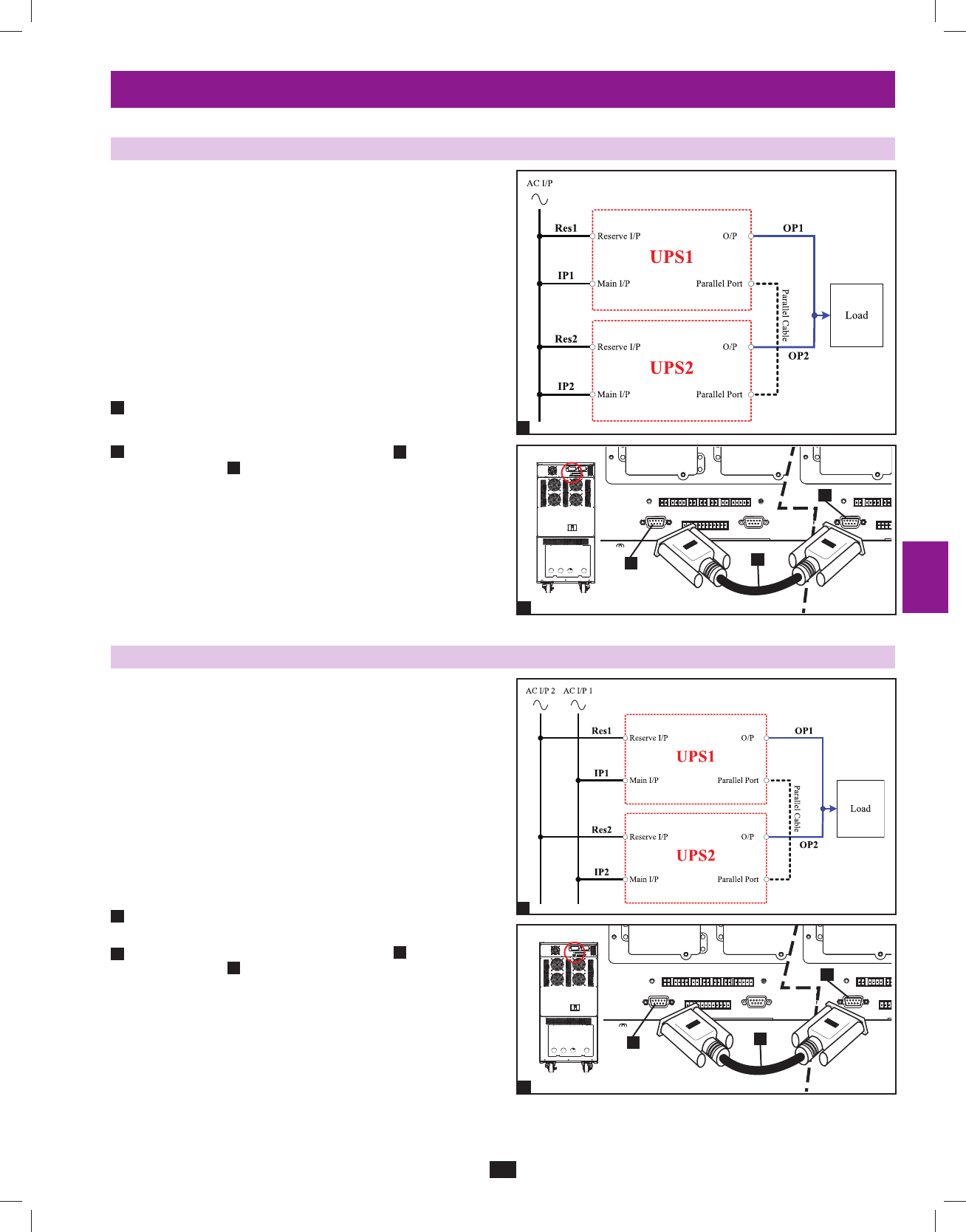 AC I/P

Res1
Reserve I/P
O/P
OP1
UPS1
IP1
Main I/P
Parallel Port
Parallel Cable
Load
Res2
Reserve I/P
O/P
OP2
UPS2
IP2
Main I/P
Parallel Port

AC I/P 2 AC I/P 1

Res1
Reserve I/P
O/P
OP1
UPS1
IP1
Main I/P
Parallel Port
Parallel Cable
Load
Res2
Reserve I/P
O/P
OP2
UPS2
IP2
Main I/P
Parallel Port