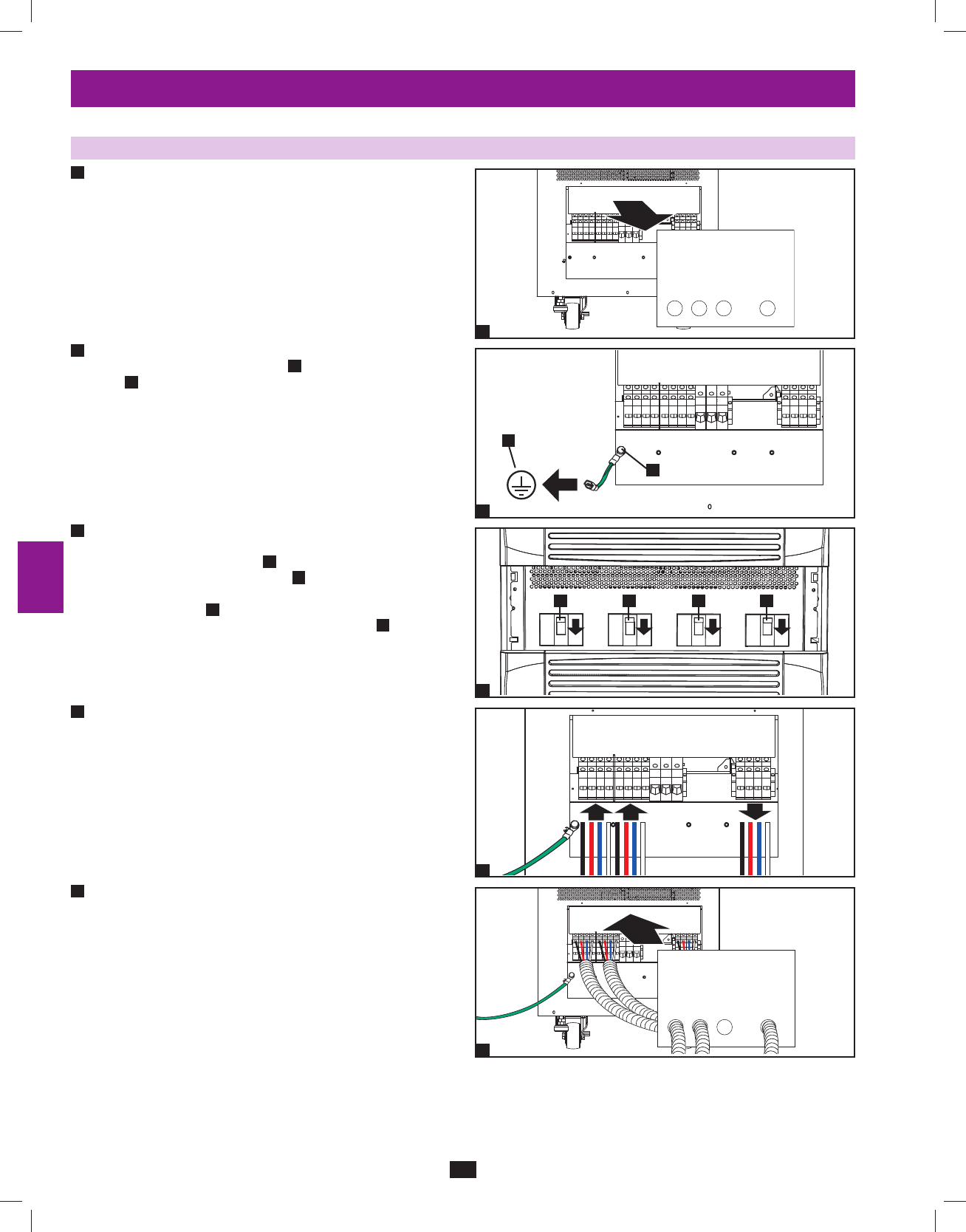 0