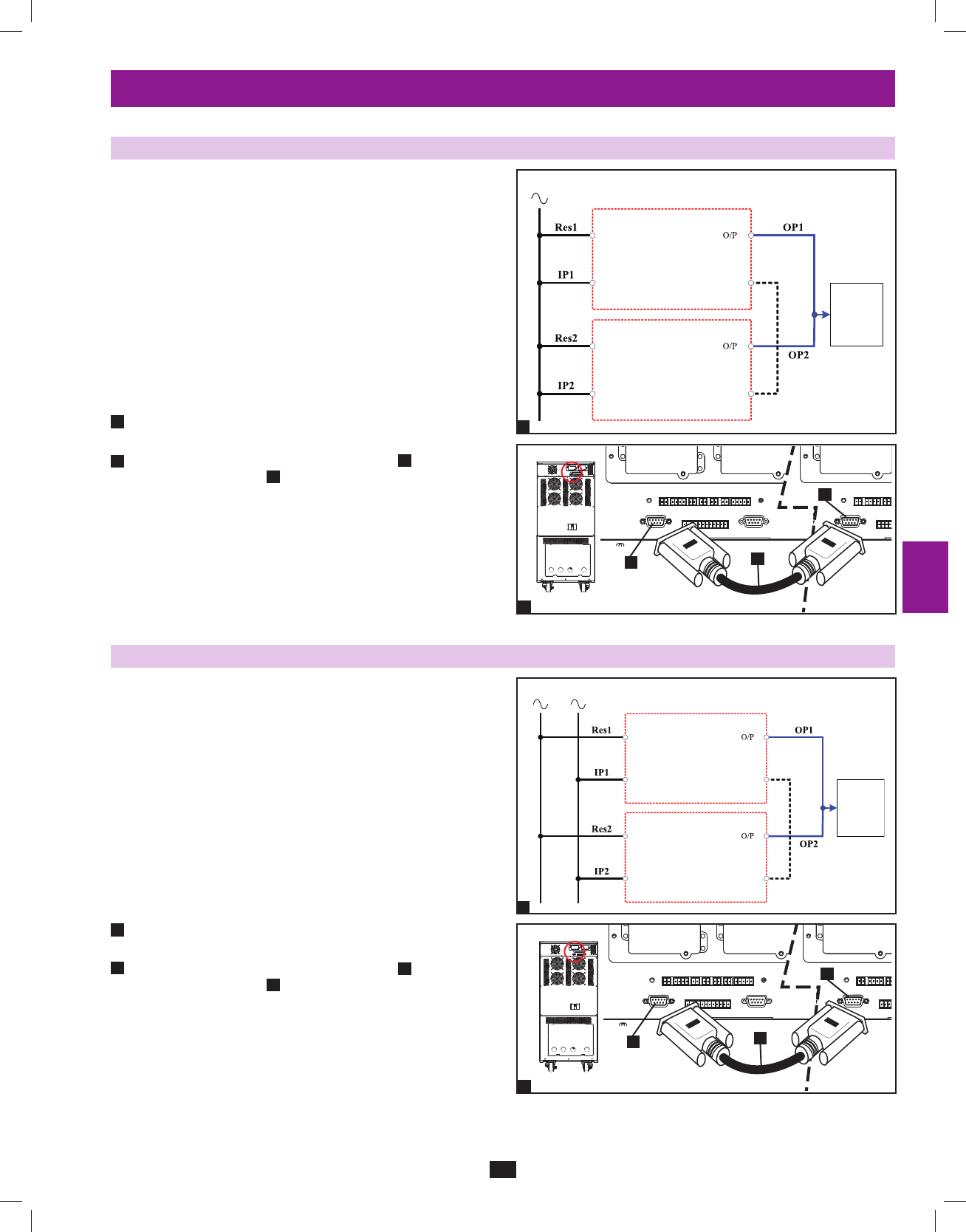 Res1
O/P
OP1
IP1
Res2
O/P
OP2
IP2

Res1
O/P
OP1
IP1
Res2
O/P
OP2
IP2