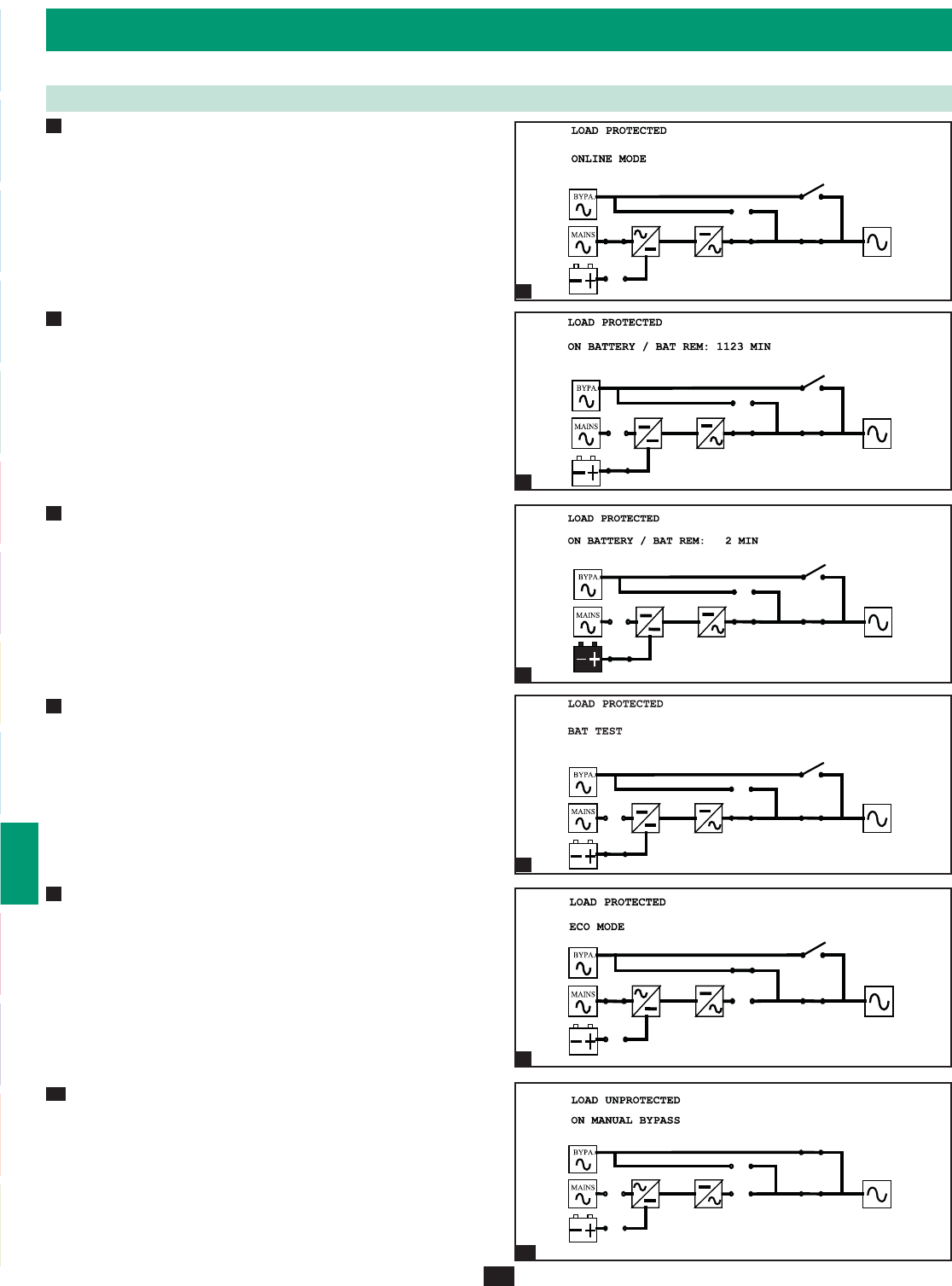 LOAD PROTECTED

ONLINE MODE

BYPA

MAINS

LOAD PROTECTED

ON BATTERY / BAT REM: 1123 MIN

BYPA

MAINS

LOAD PROTECTED

ON BATTERY / BAT REM: 2 MIN

BYPA

MAINS

LOAD PROTECTED

BAT TEST

BYPA

MAINS

LOAD PROTECTED

ECO MODE

BYPA

MAINS

LOAD UNPROTECTED

ON MANUAL BYPASS

BYPA

MAINS