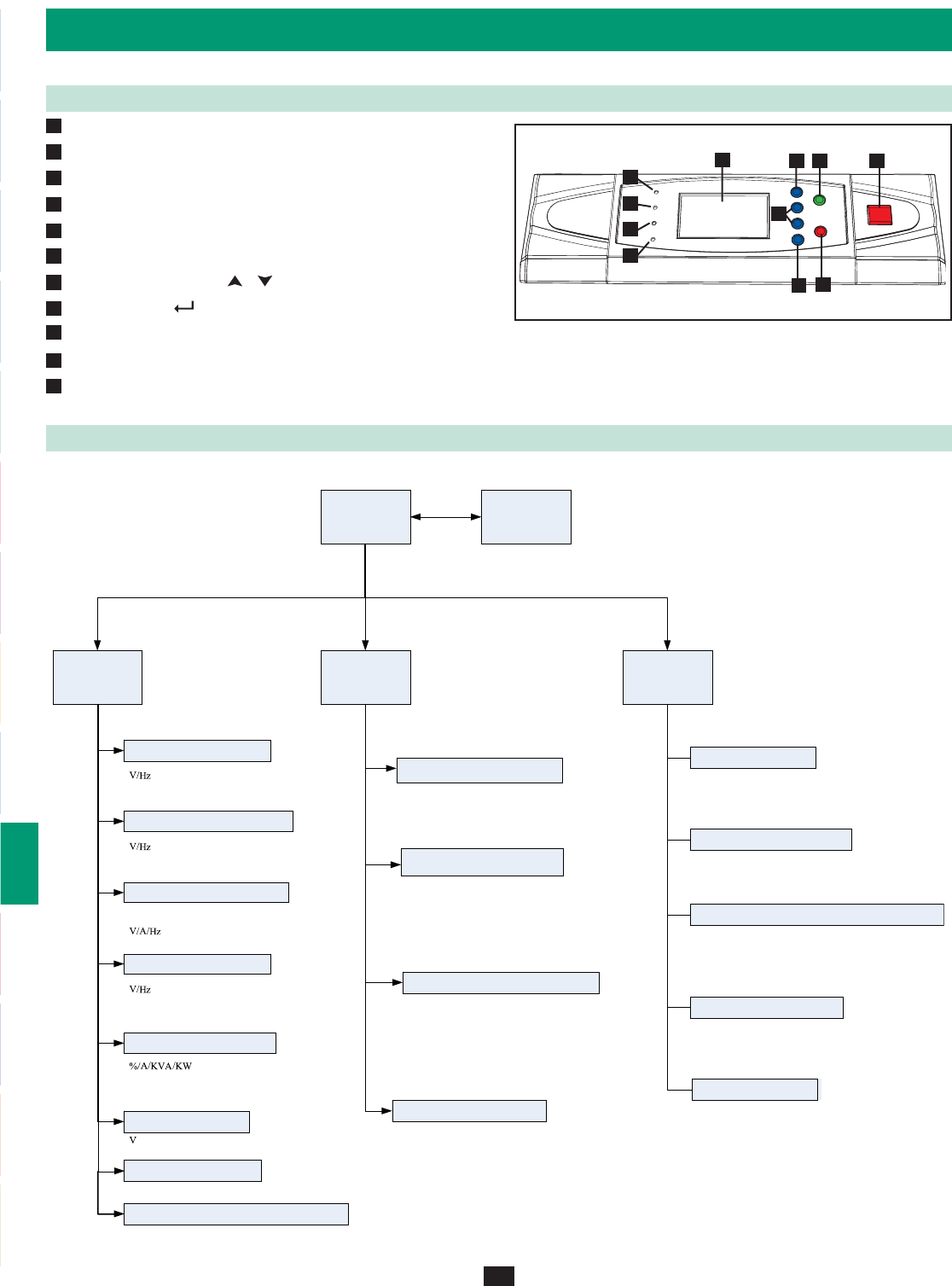 V/Hz

V/Hz

V/A/Hz

V/Hz

%/A/KVA/KW

V