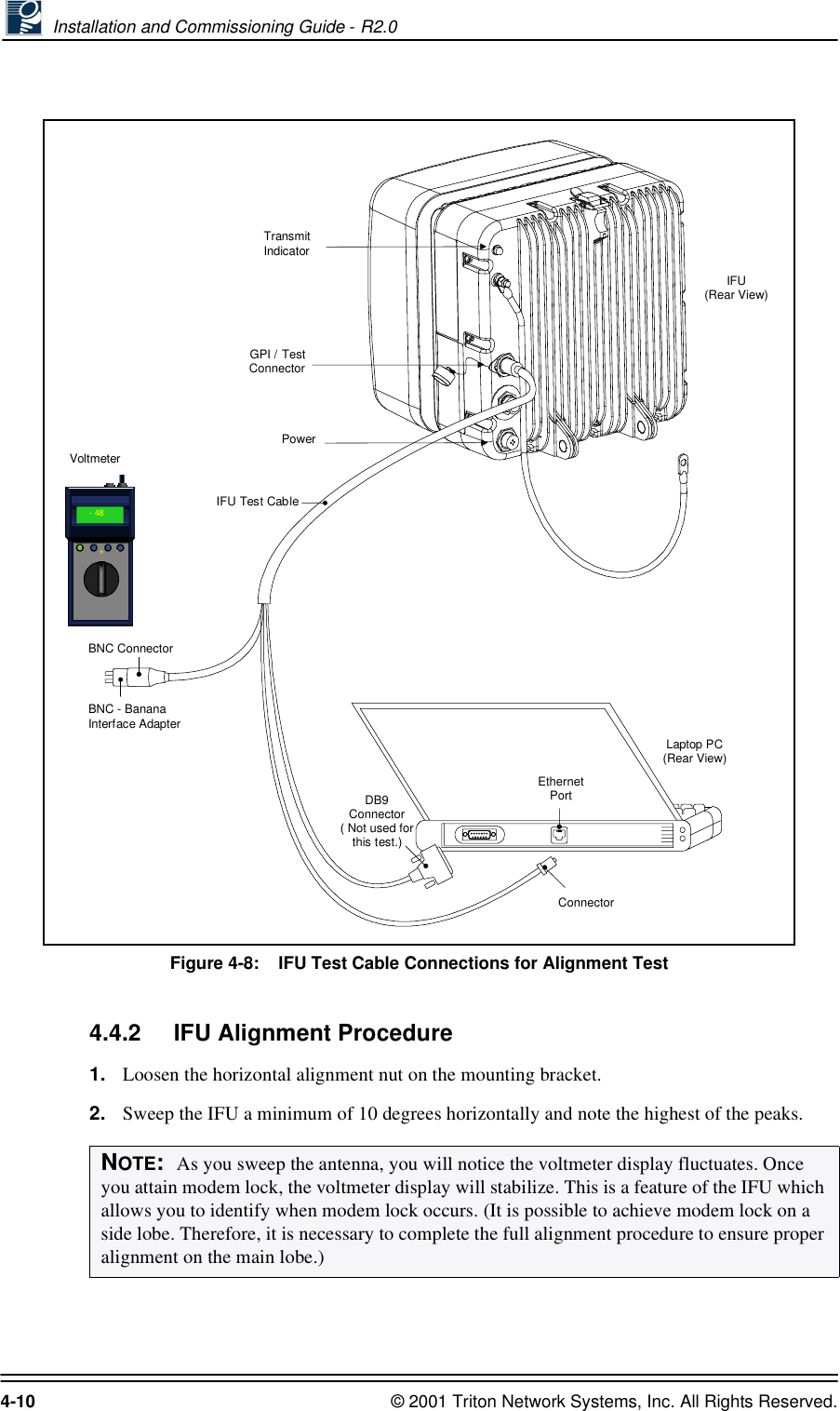 Installation and Commissioning Guide - R2.0

Transmit Indicator

IFU (Rear View)

GPI / Test Connector

Power

Voltmeter

- 48

IFU Test Cable

BNC Connector

BNC - Banana Interface Adapter

Laptop PC (Rear View)

Ethernet Port

DB9 Connector ( Not used for this test.)

Connector

Figure 4-8: IFU Test Cable Connections for Alignment Test

4.4.2 IFU Alignment Procedure

1. Loosen the horizontal alignment nut on the mounting bracket.

2. Sweep the IFU a minimum of 10 degrees horizontally and note the highest of the peaks.

NOTE: As you sweep the antenna, you will notice the voltmeter display fluctuates. Once you attain modem lock, the voltmeter display will stabilize. This is a feature of the IFU which allows you to identify when modem lock occurs. (It is possible to achieve modem lock on a side lobe. Therefore, it is necessary to complete the full alignment procedure to ensure proper alignment on the main lobe.)

4-10 © 2001 Triton Network Systems, Inc. All Rights Reserved.