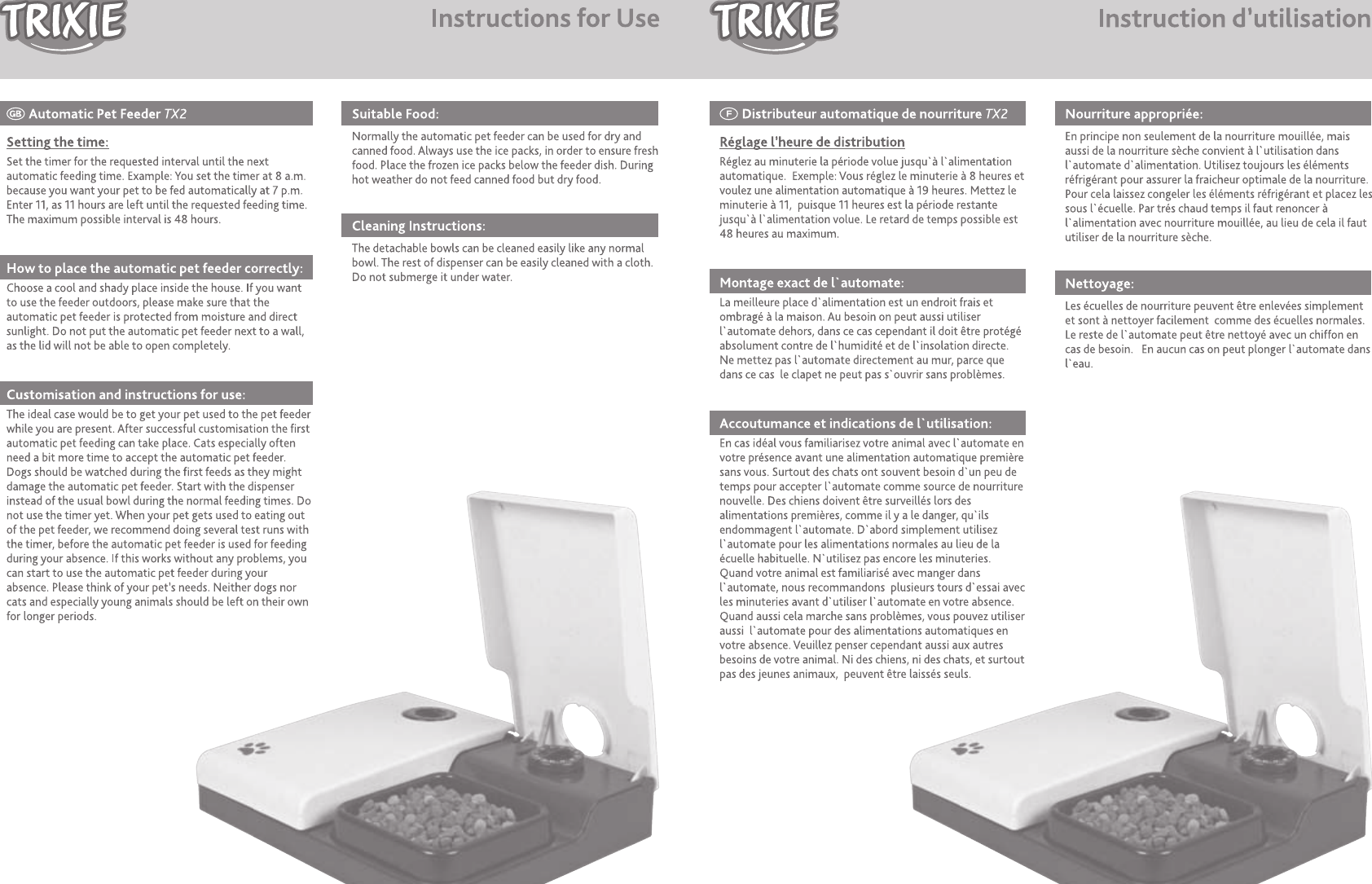 TRIXIE

Instructions for Use

GB Automatic Pet Feeder TX2

Setting the time:

Set the timer for the requested interval until the next automatic feeding time. Example: You set the timer at 8 a.m. because you want your pet to be fed automatically at 7 p.m. Enter 11, as 11 hours are left until the requested feeding time. The maximum possible interval is 48 hours.

How to place the automatic pet feeder correctly:

Choose a cool and shady place inside the house. If you want to use the feeder outdoors, please make sure that the automatic pet feeder is protected from moisture and direct sunlight. Do not put the automatic pet feeder next to a wall, as the lid will not be able to open completely.

Customisation and instructions for use:

The ideal case would be to get your pet used to the pet feeder while you are present. After successful customisation the first automatic pet feeding can take place. Cats especially often need a bit more time to accept the automatic pet feeder. Dogs should be watched during the first feeds as they might damage the automatic pet feeder. Start with the dispenser instead of the usual bowl during the normal feeding times. Do not use the timer yet. When your pet gets used to eating out of the pet feeder, we recommend doing several test runs with the timer, before the automatic pet feeder is used for feeding during your absence. If this works without any problems, you can start to use the automatic pet feeder during your absence. Please think of your pet's needs. Neither dogs nor cats and especially young animals should be left on their own for longer periods.

Suitable Food:

Normally the automatic pet feeder can be used for dry and canned food. Always use the ice packs, in order to ensure fresh food. Place the frozen ice packs below the feeder dish. During hot weather do not feed canned food but dry food.

Cleaning Instructions:

The detachable bowls can be cleaned easily like any normal bowl. The rest of dispenser can be easily cleaned with a cloth. Do not submerge it under water.

TRIXIE

Instruction d'utilisation

F Distributeur automatique de nourriture TX2

Réglage l'heure de distribution

Réglez au minuterie la période volue jusqu`à l`alimentation automatique. Exemple: Vous réglez le minuterie à 8 heures et voulez une alimentation automatique à 19 heures. Mettez le minuterie à 11, puisque 11 heures est la période restante jusqu`à l`alimentation volue. Le retard de temps possible est 48 heures au maximum.

Montage exact de l`automate:

La meilleure place d`alimentation est un endroit frais et ombragé à la maison. Au besoin on peut aussi utiliser l`automate dehors, dans ce cas cependant il doit être protégé absolument contre de l`humidité et de l`insolation directe. Ne mettez pas l`automate directement au mur, parce que dans ce cas le clapet ne peut pas s`ouvrir sans problèmes.

Accoutumance et indications de l`utilisation:

En cas idéal vous familiarisez votre animal avec l`automate en votre présence avant une alimentation automatique première sans vous. Surtout des chats ont souvent besoin d`un peu de temps pour accepter l`automate comme source de nourriture nouvelle. Des chiens doivent être surveillés lors des alimentations premières, comme il y a le danger, qu`ils endommagent l`automate. D`abord simplement utilisez l`automate pour les alimentations normales au lieu de la écuelle habituelle. N`utilisez pas encore les minuteries. Quand votre animal est familiarisé avec manger dans l`automate, nous recommandons plusieurs tours d`essai avec les minuteries avant d`utiliser l`automate en votre absence. Quand aussi cela marche sans problèmes, vous pouvez utiliser aussi l`automate pour des alimentations automatiques en votre absence. Veuillez penser cependant aussi aux autres besoins de votre animal. Ni des chiens, ni des chats, et surtout pas des jeunes animaux, peuvent être laissés seuls.

Nourriture appropriée:

En principe non seulement de la nourriture mouillée, mais aussi de la nourriture sèche convient à l`utilisation dans l`automate d`alimentation. Utilisez toujours les éléments réfrigérant pour assurer la fraicheur optimale de la nourriture. Pour cela laissez congeler les éléments réfrigérant et placez les sous l`écuelle. Par trés chaud temps il faut renoncer à l`alimentation avec nourriture mouillée, au lieu de cela il faut utiliser de la nourriture sèche.

Nettoyage:

Les écuelles de nourriture peuvent être enlevées simplement et sont à nettoyer facilement comme des écuelles normales. Le reste de l`automate peut être nettoyé avec un chiffon en cas de besoin. En aucun cas on peut plonger l`automate dans l`eau.