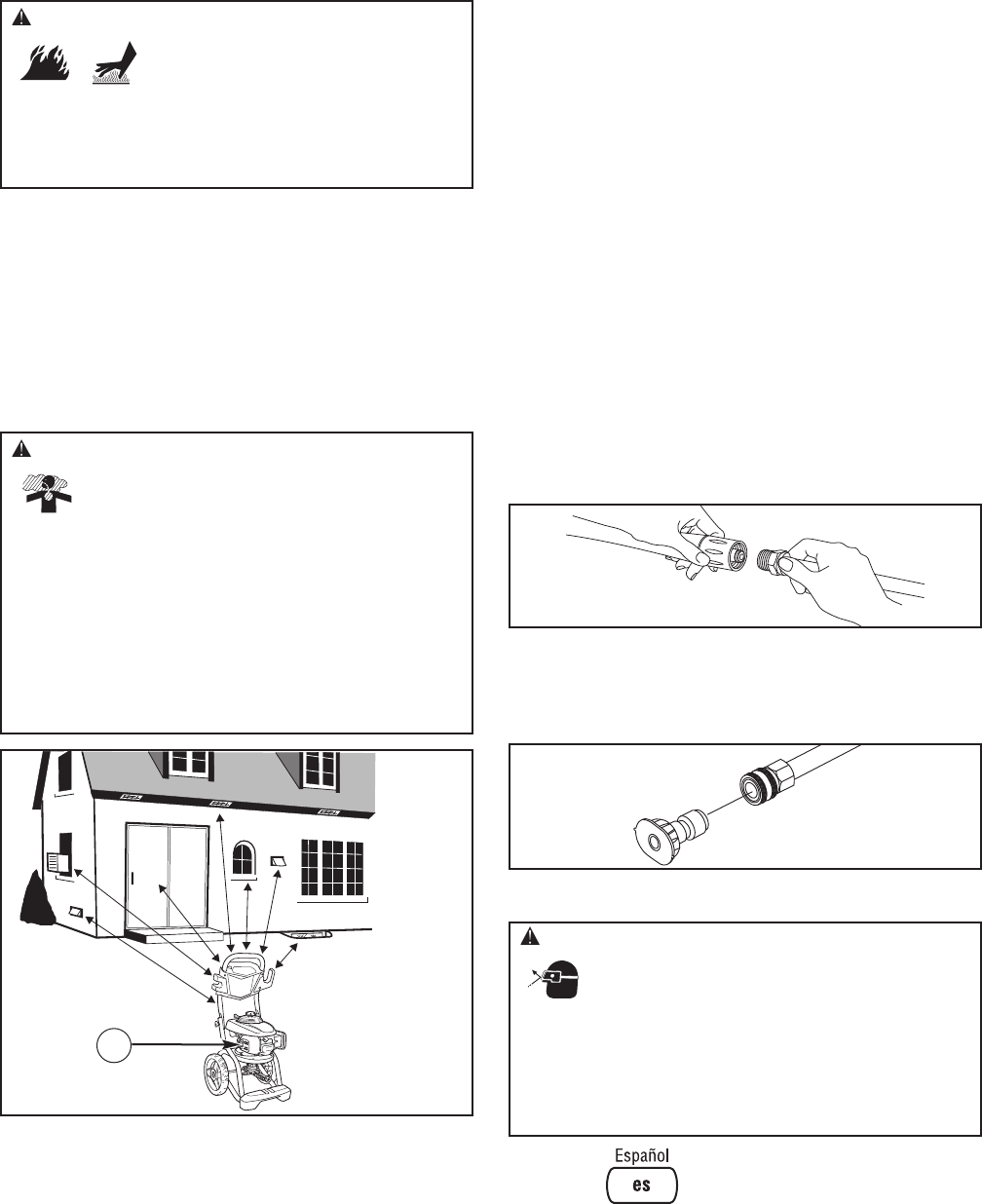 Español

es