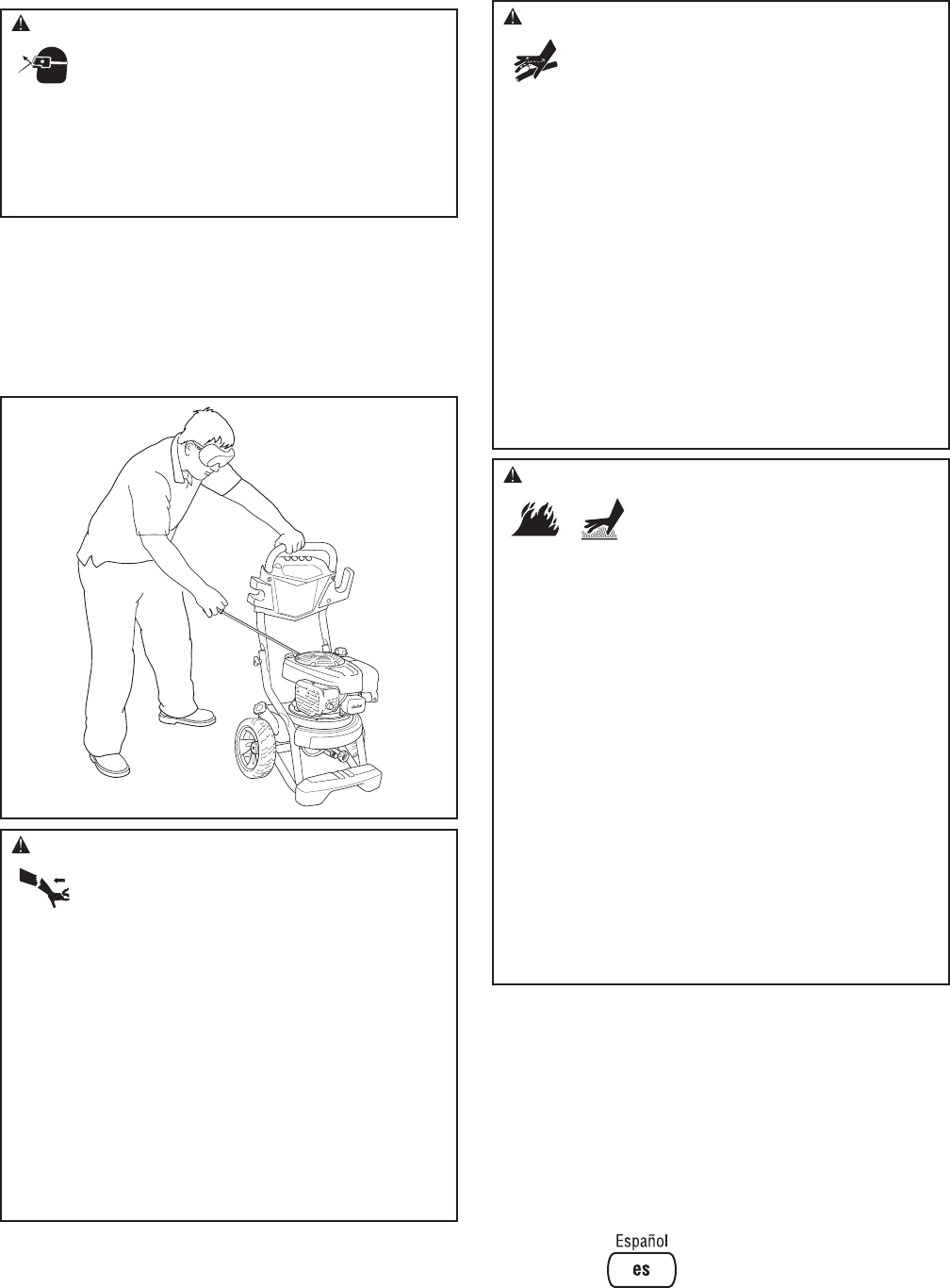 Español
es