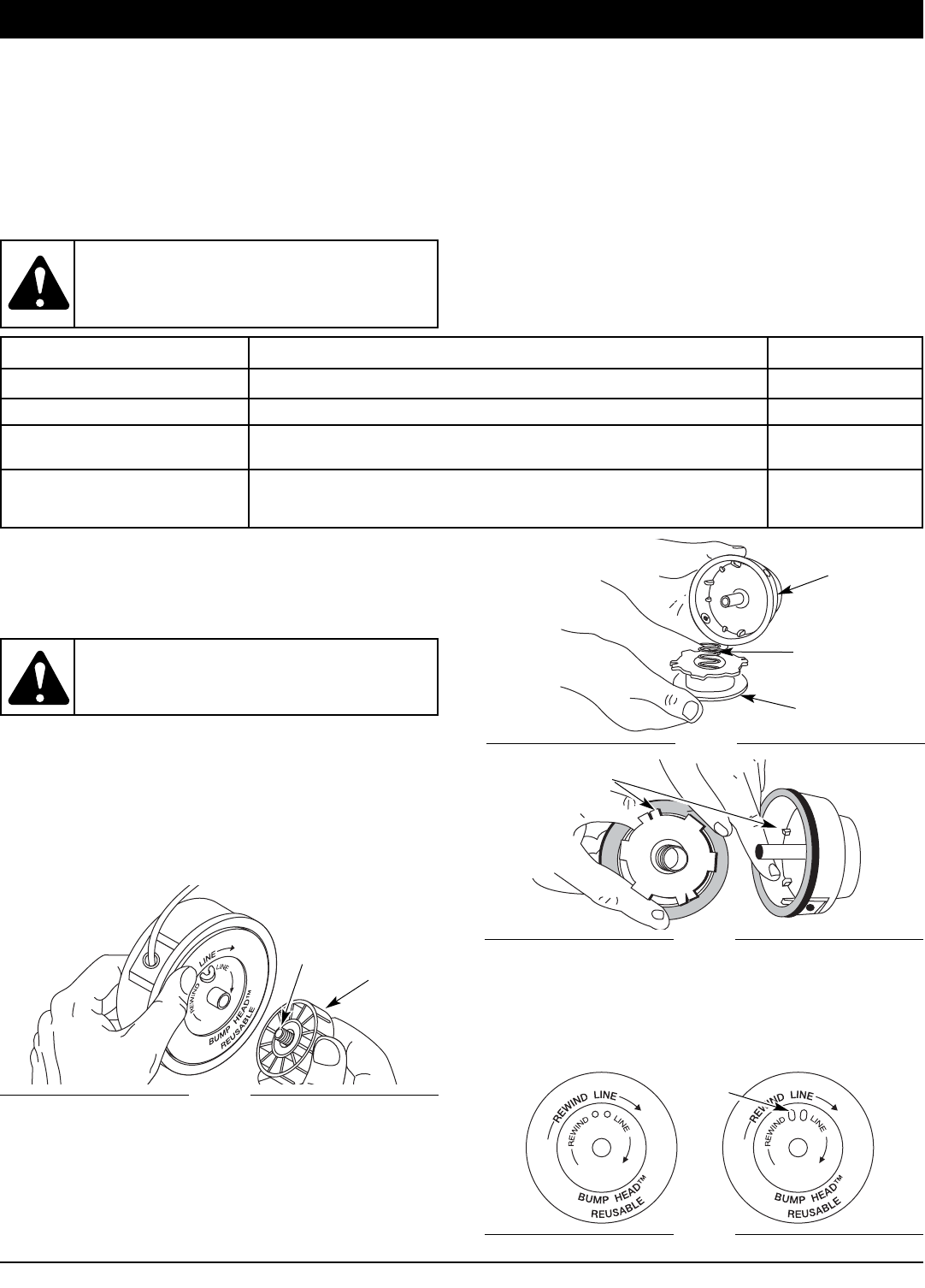 LINE
REWIND
LINE
BUMP HEAD™
REUSABLE

REWIND LINE
REWIND
LINE
BUMP HEAD™
REUSABLE

REWIND LINE
REWIND
LINE
BUMP HEAD™
REUSABLE