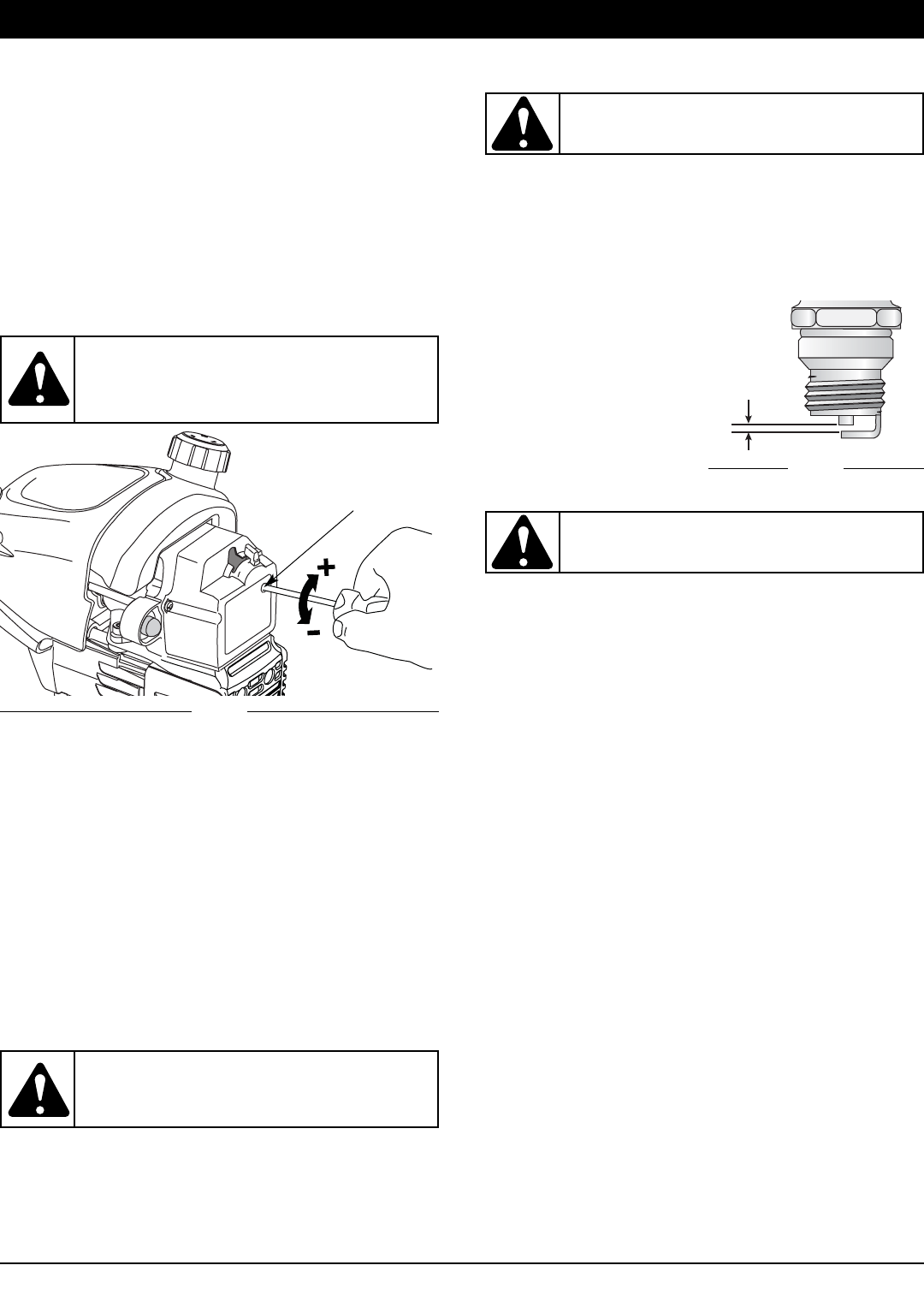 +
-