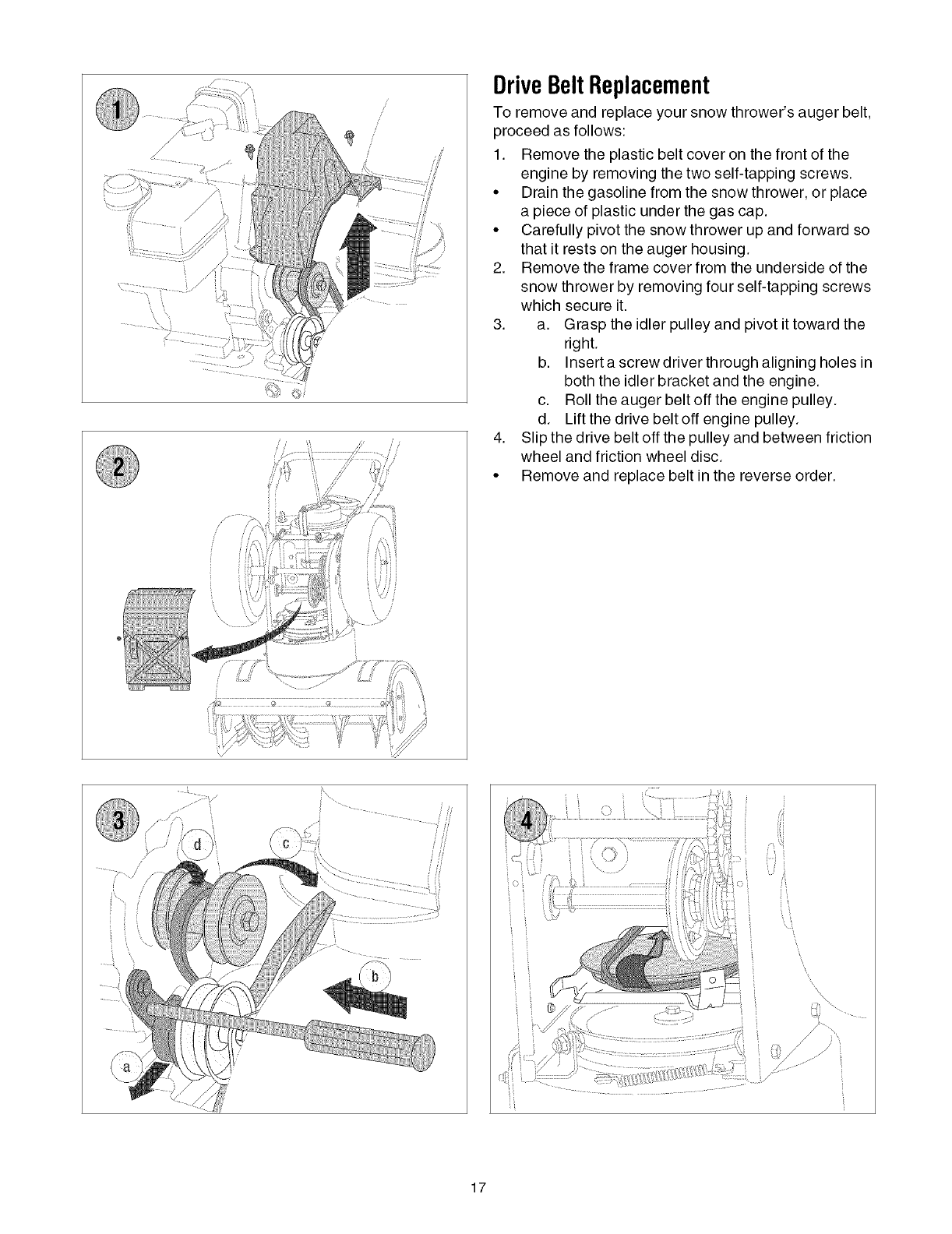 1

2

Drive Belt Replacement

To remove and replace your snow thrower's auger belt, proceed as follows:

1. Remove the plastic belt cover on the front of the engine by removing the two self-tapping screws.
• Drain the gasoline from the snow thrower, or place a piece of plastic under the gas cap.
• Carefully pivot the snow thrower up and forward so that it rests on the auger housing.
2. Remove the frame cover from the underside of the snow thrower by removing four self-tapping screws which secure it.
3. a. Grasp the idler pulley and pivot it toward the right.
b. Insert a screw driver through aligning holes in both the idler bracket and the engine.
c. Roll the auger belt off the engine pulley.
d. Lift the drive belt off engine pulley.
4. Slip the drive belt off the pulley and between friction wheel and friction wheel disc.
• Remove and replace belt in the reverse order.

3

d

c

b

a

4

17