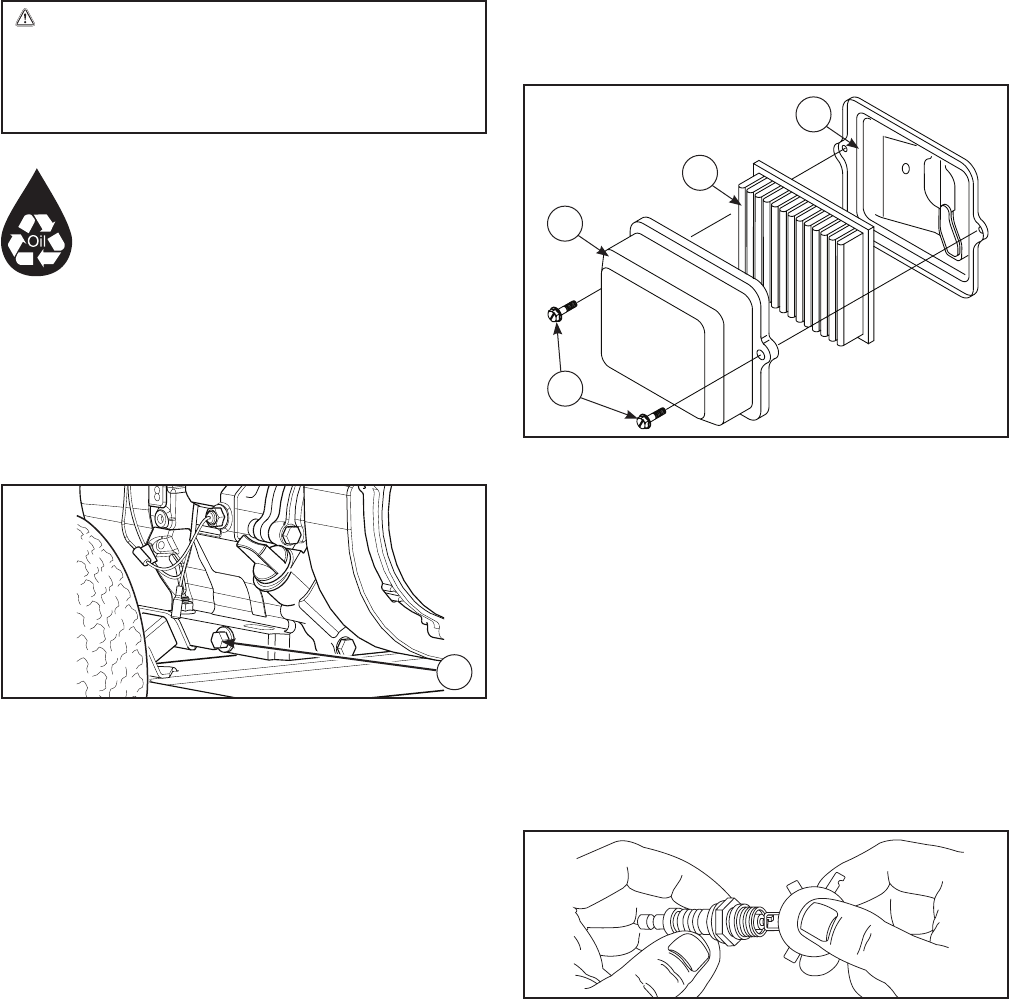 Oil