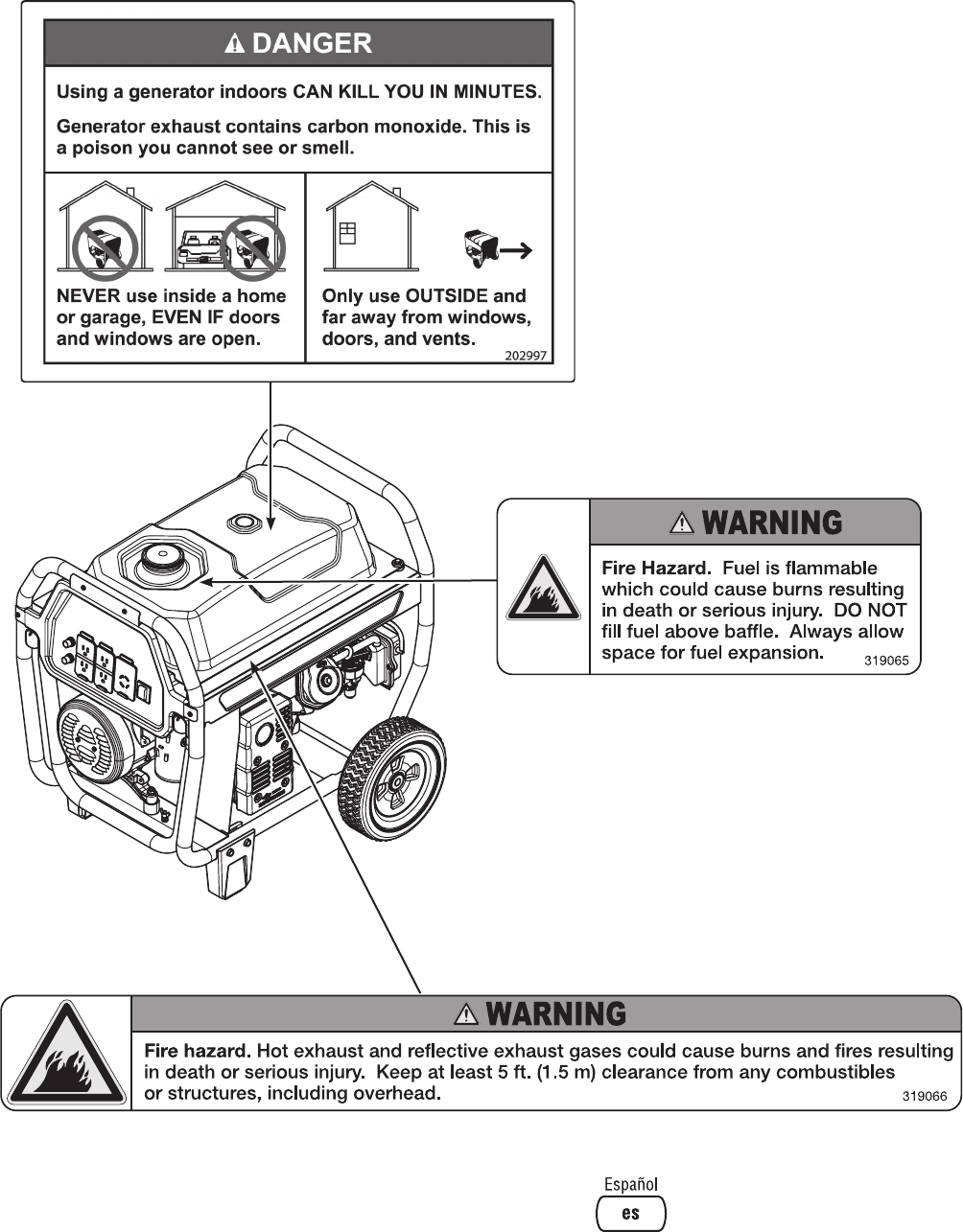 DANGER

Using a generator indoors CAN KILL YOU IN MINUTES.

Generator exhaust contains carbon monoxide. This is a poison you cannot see or smell.

NEVER use inside a home or garage, EVEN IF doors and windows are open.

Only use OUTSIDE and far away from windows, doors, and vents.

202997

WARNING

Fire Hazard. Fuel is flammable which could cause burns resulting in death or serious injury. DO NOT fill fuel above baffle. Always allow space for fuel expansion.

319065

WARNING

Fire hazard. Hot exhaust and reflective exhaust gases could cause burns and fires resulting in death or serious injury. Keep at least 5 ft. (1.5 m) clearance from any combustibles or structures, including overhead.

319066

Español

es