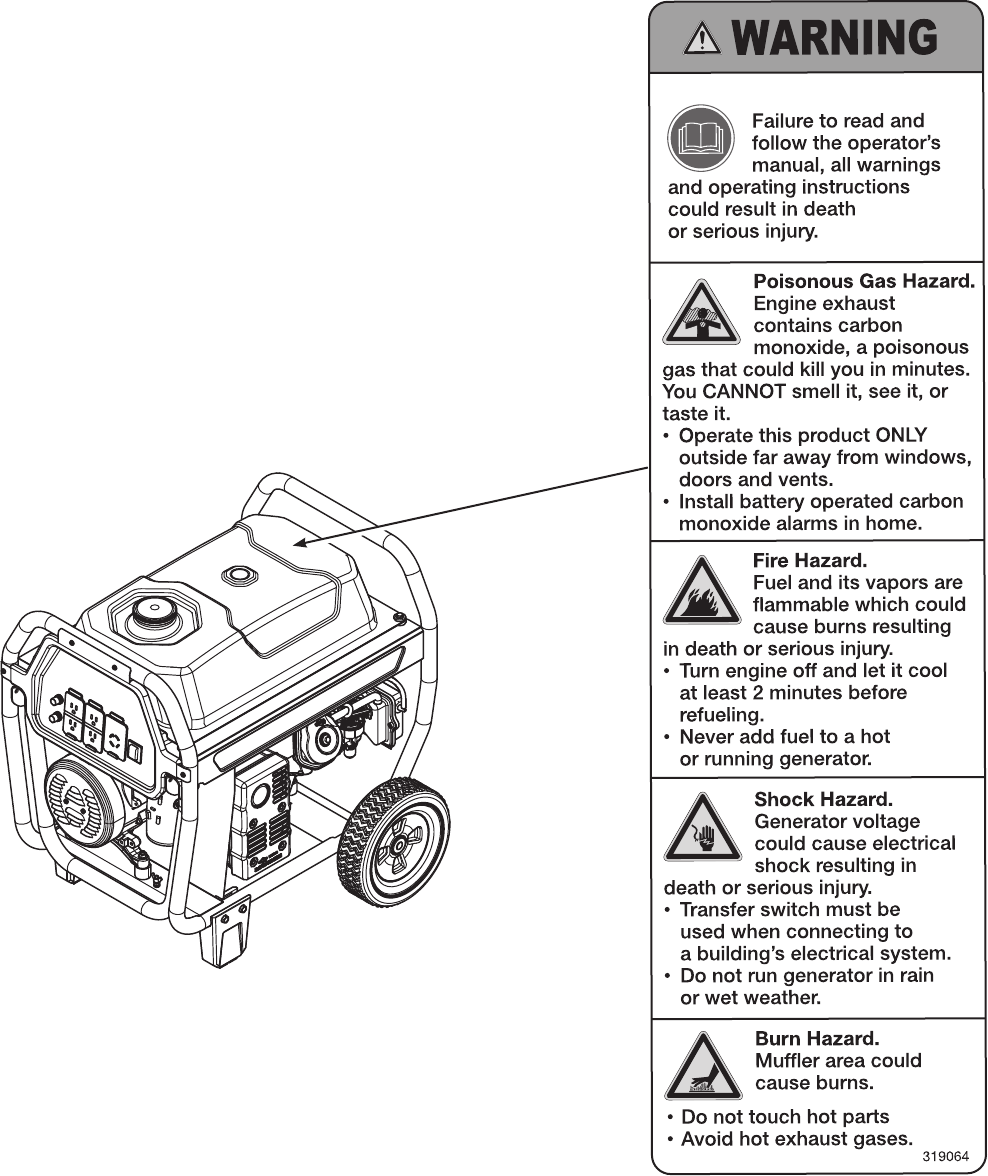 WARNING

Failure to read and follow the operator's manual, all warnings and operating instructions could result in death or serious injury.

Poisonous Gas Hazard. Engine exhaust contains carbon monoxide, a poisonous gas that could kill you in minutes. You CANNOT smell it, see it, or taste it.
• Operate this product ONLY outside far away from windows, doors and vents.
• Install battery operated carbon monoxide alarms in home.

Fire Hazard. Fuel and its vapors are flammable which could cause burns resulting in death or serious injury.
• Turn engine off and let it cool at least 2 minutes before refueling.
• Never add fuel to a hot or running generator.

Shock Hazard. Generator voltage could cause electrical shock resulting in death or serious injury.
• Transfer switch must be used when connecting to a building's electrical system.
• Do not run generator in rain or wet weather.

Burn Hazard. Muffler area could cause burns.
• Do not touch hot parts
• Avoid hot exhaust gases.

319064