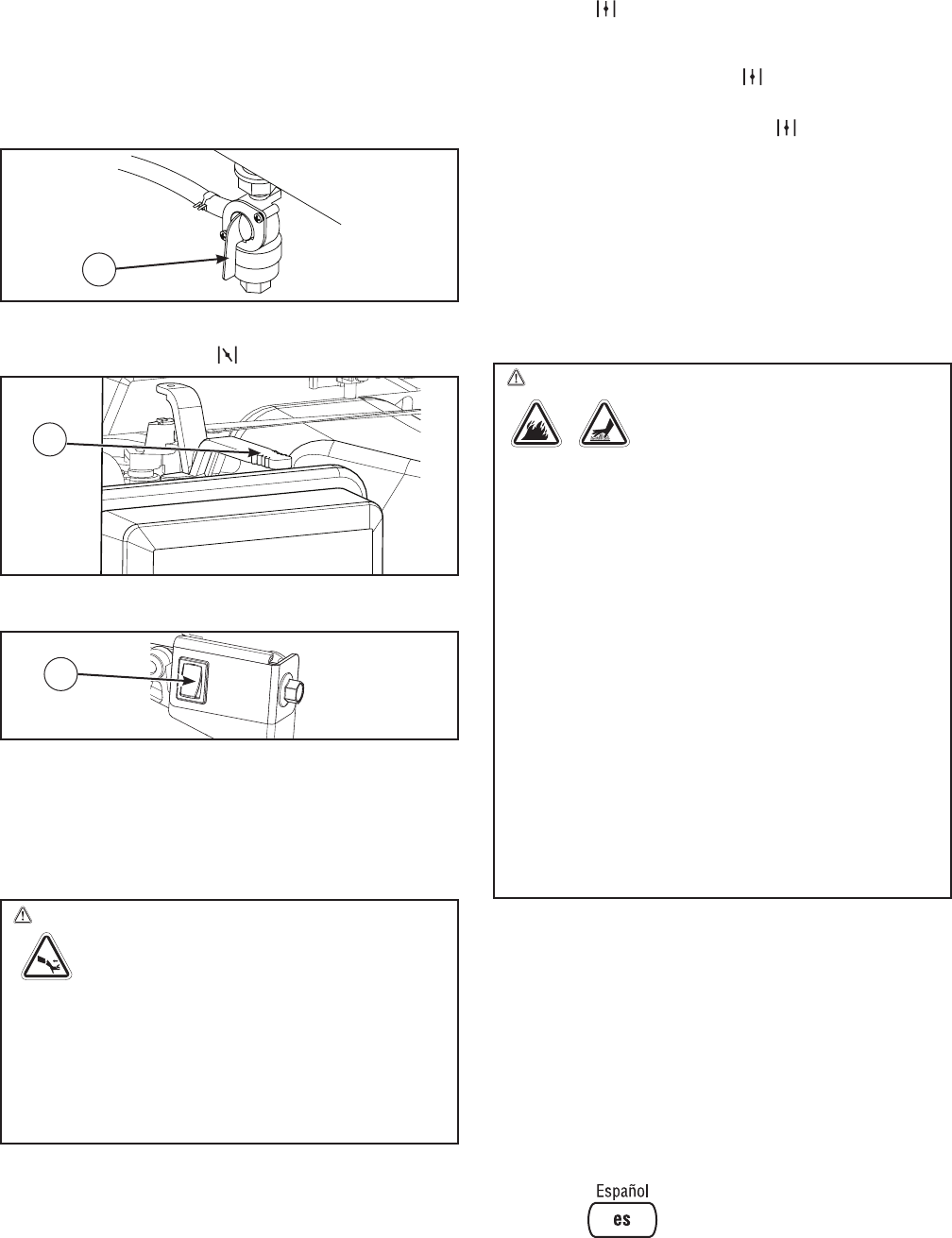 Español

es