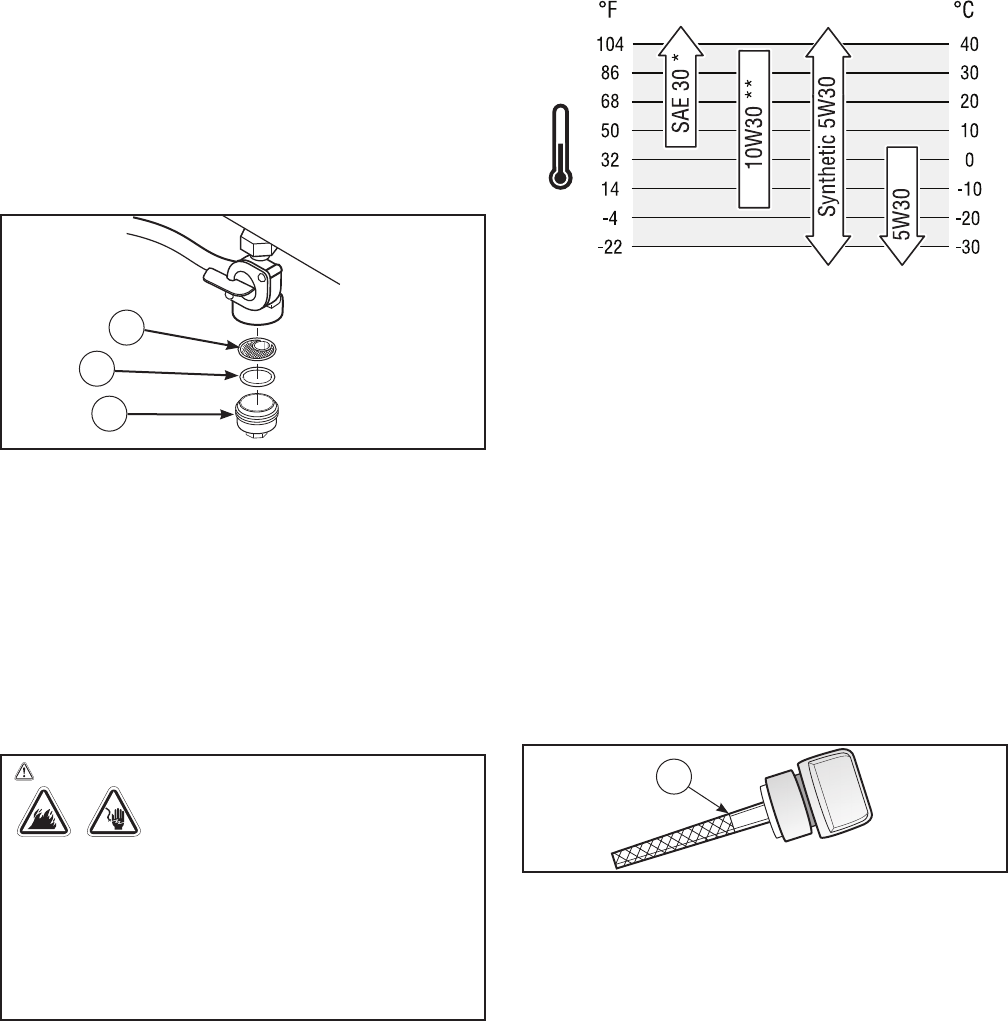 °F

°C

104
86
68
50
32
14
-4
-22

40
30
20
10
0
-10
-20
-30

SAE 30 *

10W30 **

Synthetic 5W30

5W30