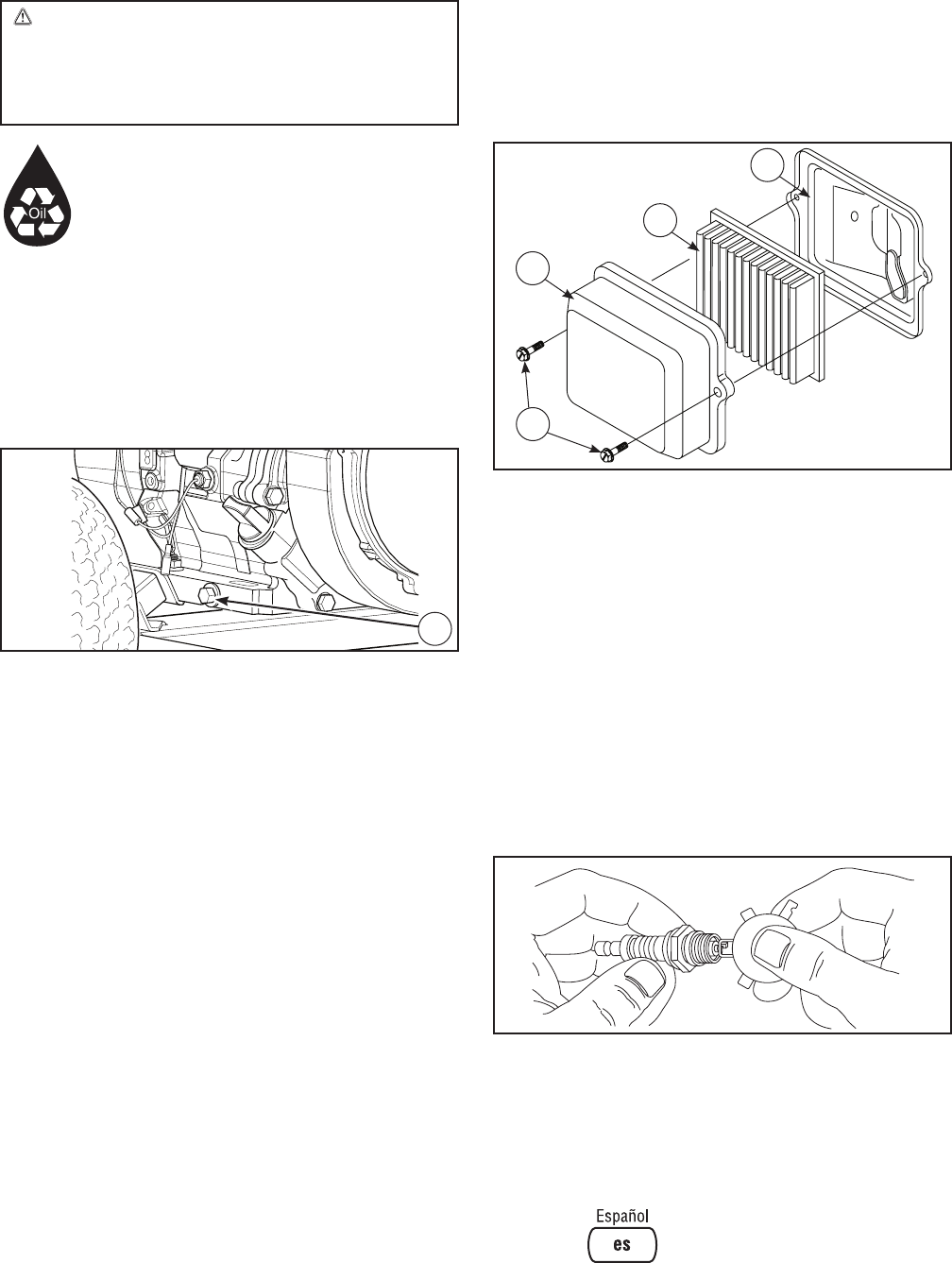 Oil

Español
es