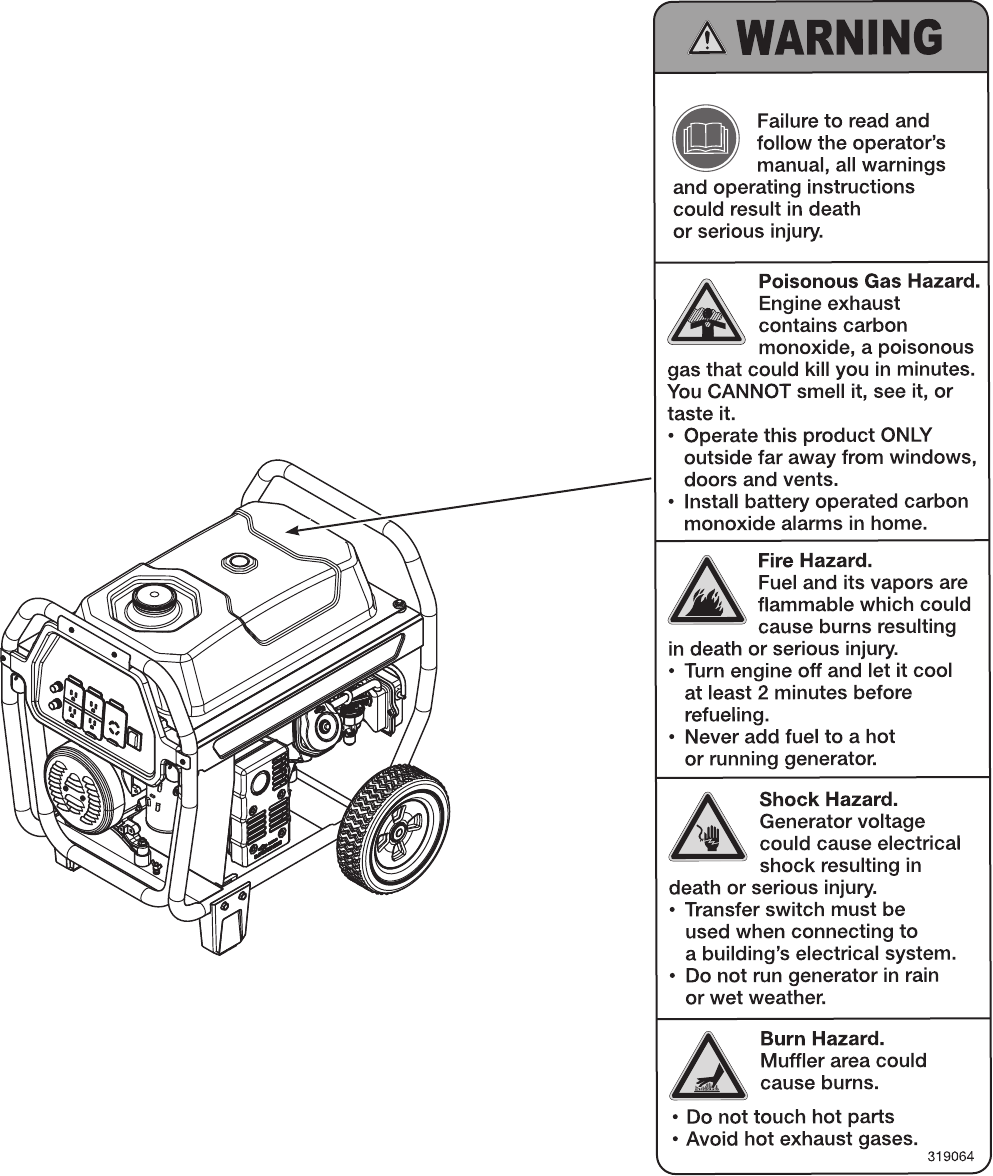 WARNING

Failure to read and follow the operator's manual, all warnings and operating instructions could result in death or serious injury.

Poisonous Gas Hazard. Engine exhaust contains carbon monoxide, a poisonous gas that could kill you in minutes. You CANNOT smell it, see it, or taste it.
• Operate this product ONLY outside far away from windows, doors and vents.
• Install battery operated carbon monoxide alarms in home.

Fire Hazard. Fuel and its vapors are flammable which could cause burns resulting in death or serious injury.
• Turn engine off and let it cool at least 2 minutes before refueling.
• Never add fuel to a hot or running generator.

Shock Hazard. Generator voltage could cause electrical shock resulting in death or serious injury.
• Transfer switch must be used when connecting to a building's electrical system.
• Do not run generator in rain or wet weather.

Burn Hazard. Muffler area could cause burns.
• Do not touch hot parts
• Avoid hot exhaust gases.

319064