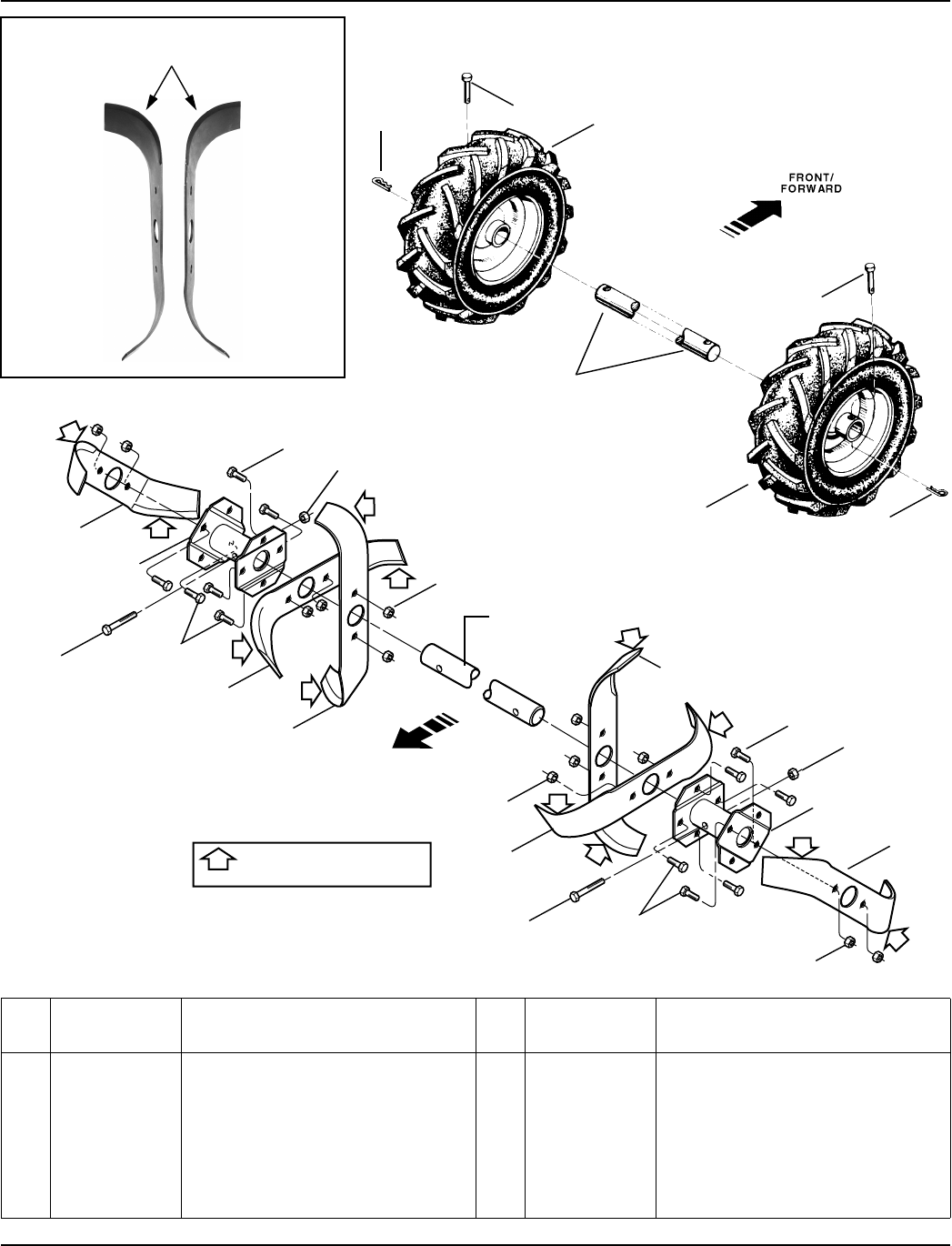 FRONT/
FORWARD