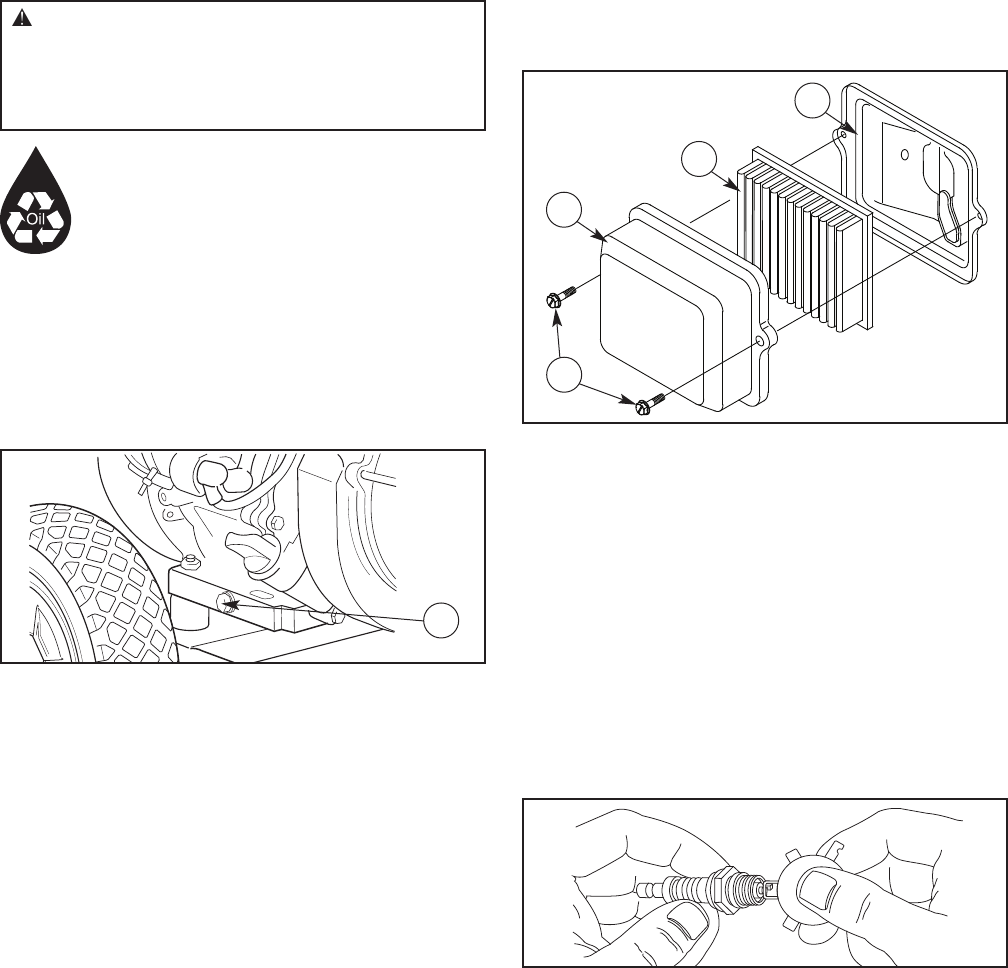 Oil