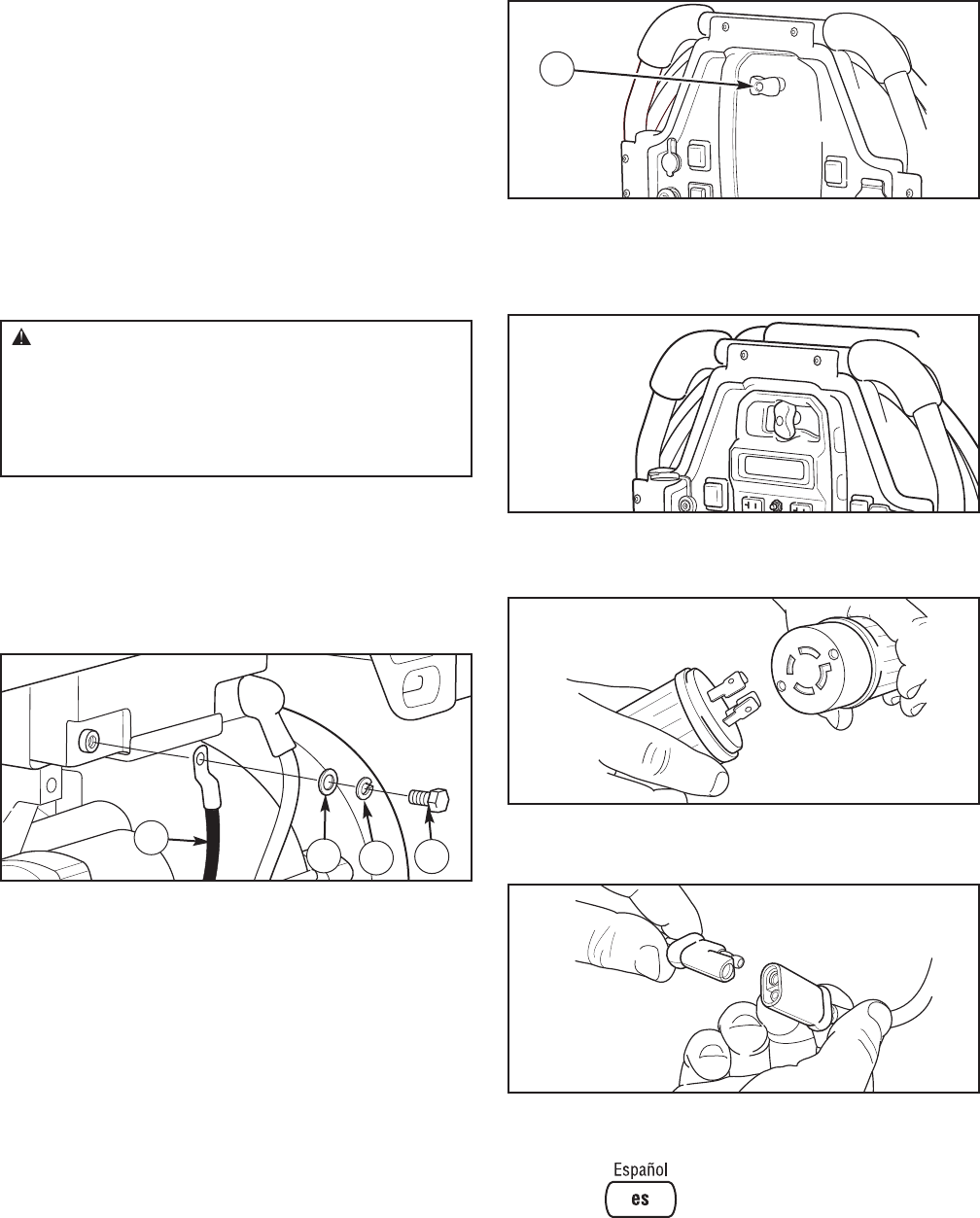 Español

es