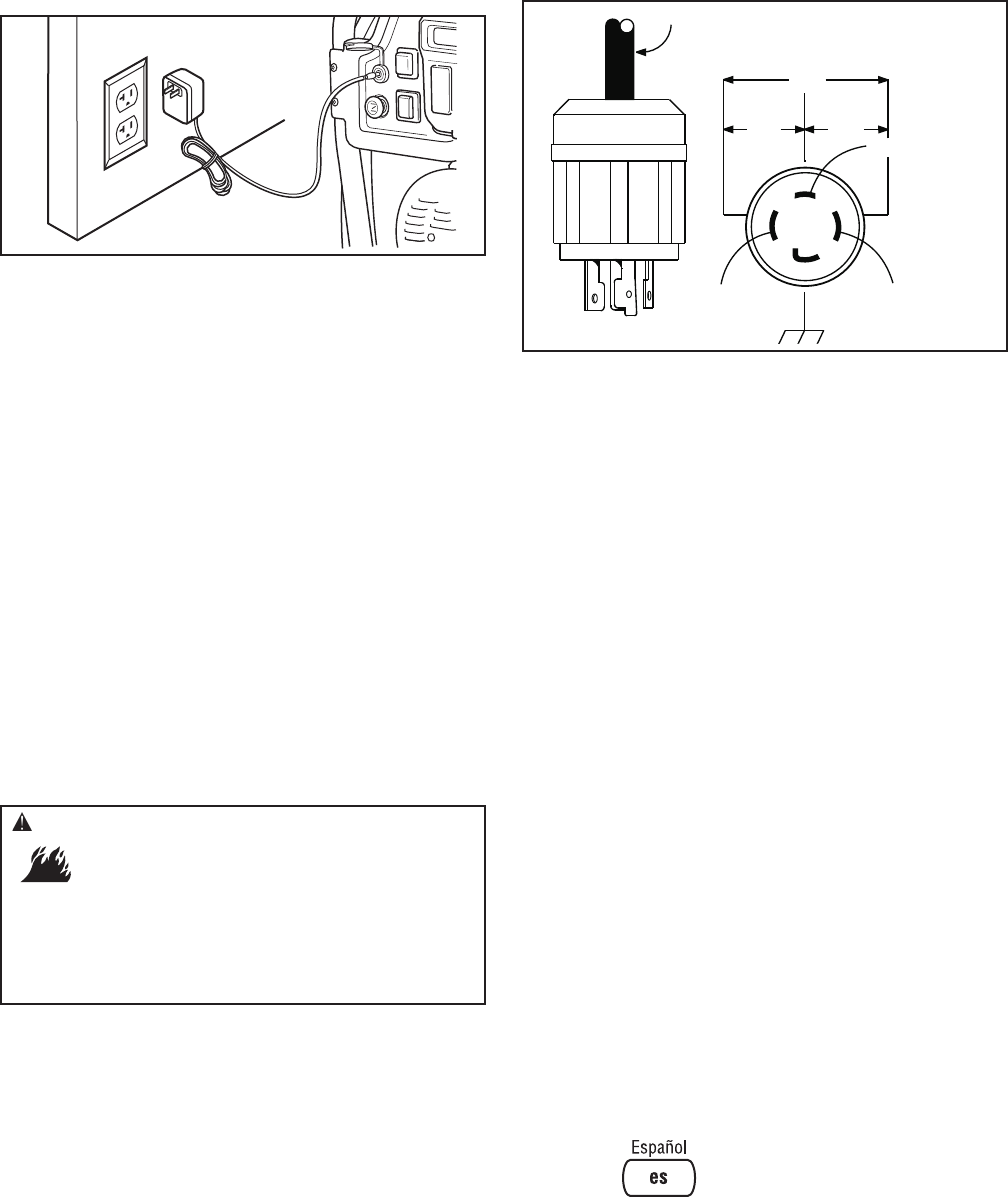 Español
es