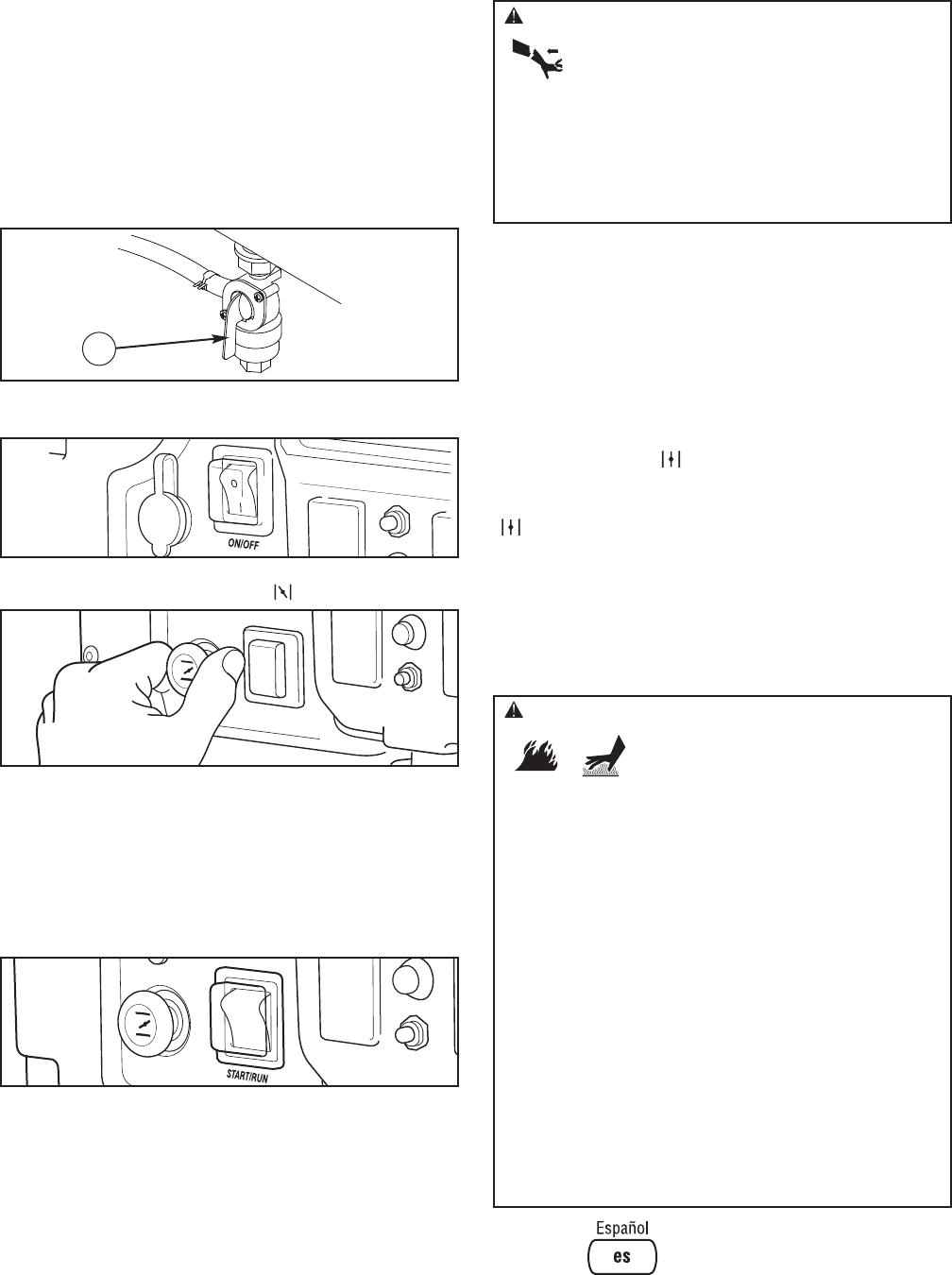 ON/OFF

START/RUN

Español

es