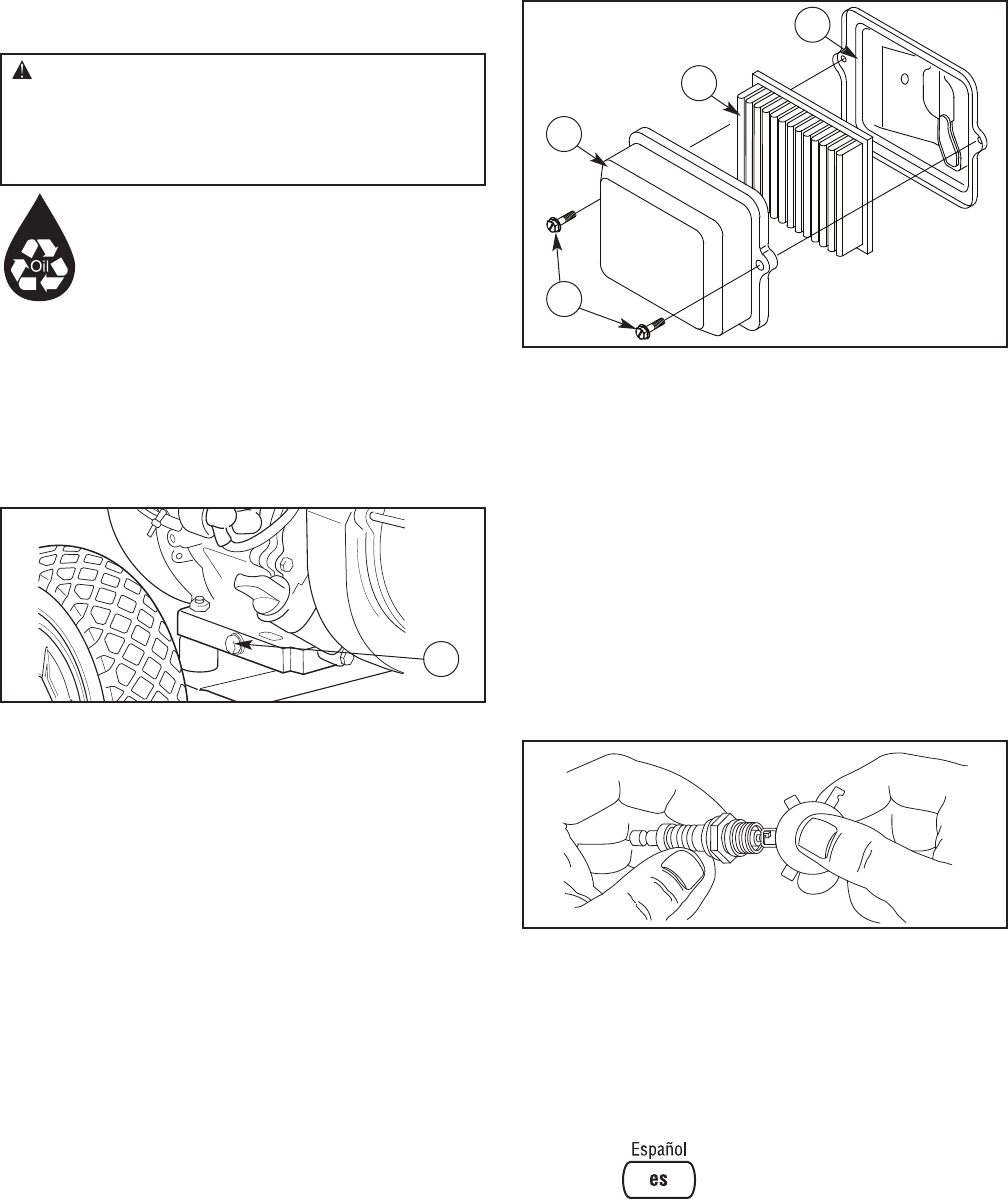 Oil

Español

es