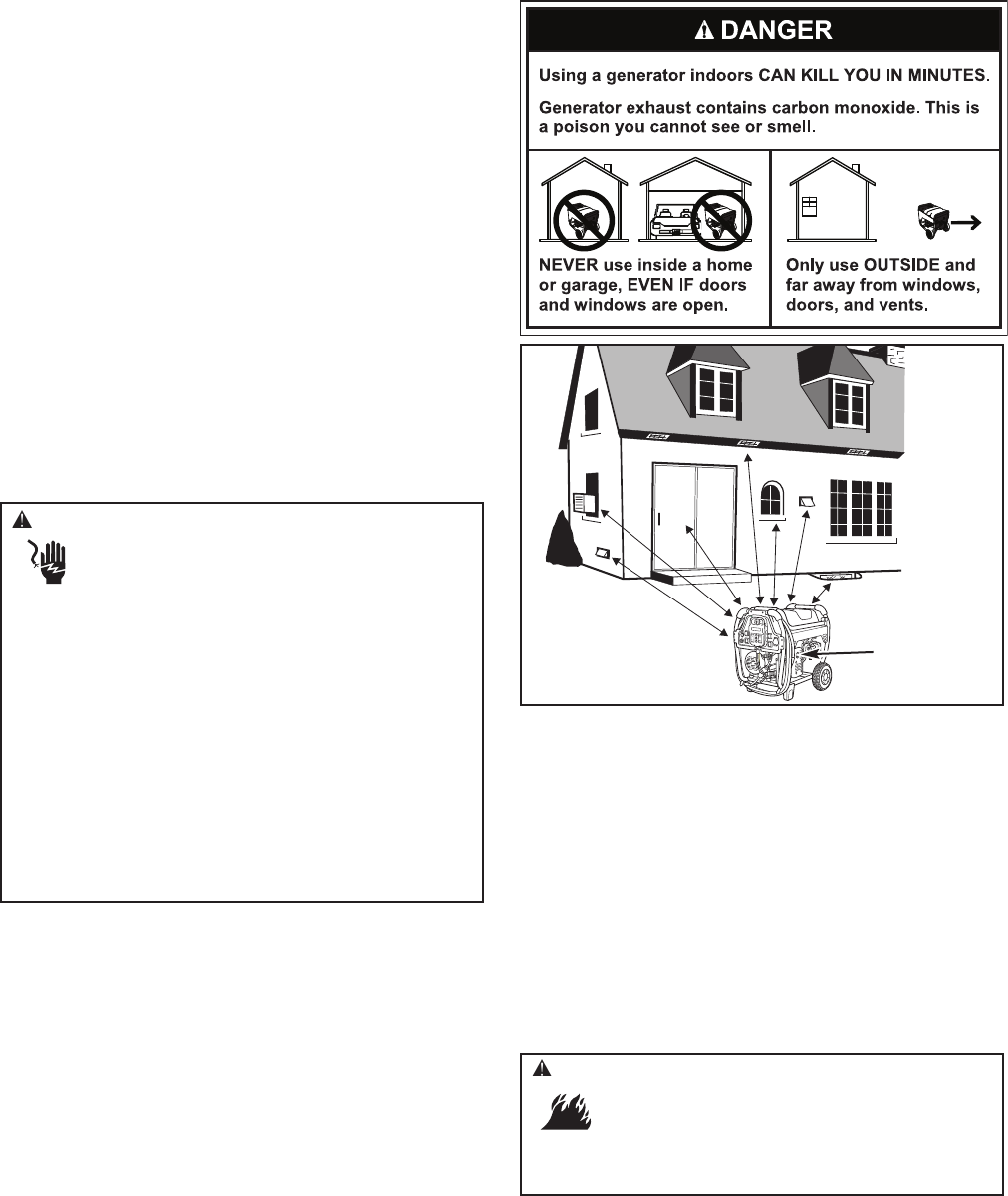 DANGER

Using a generator indoors CAN KILL YOU IN MINUTES.

Generator exhaust contains carbon monoxide. This is a poison you cannot see or smell.

NEVER use inside a home or garage, EVEN IF doors and windows are open.

Only use OUTSIDE and far away from windows, doors, and vents.